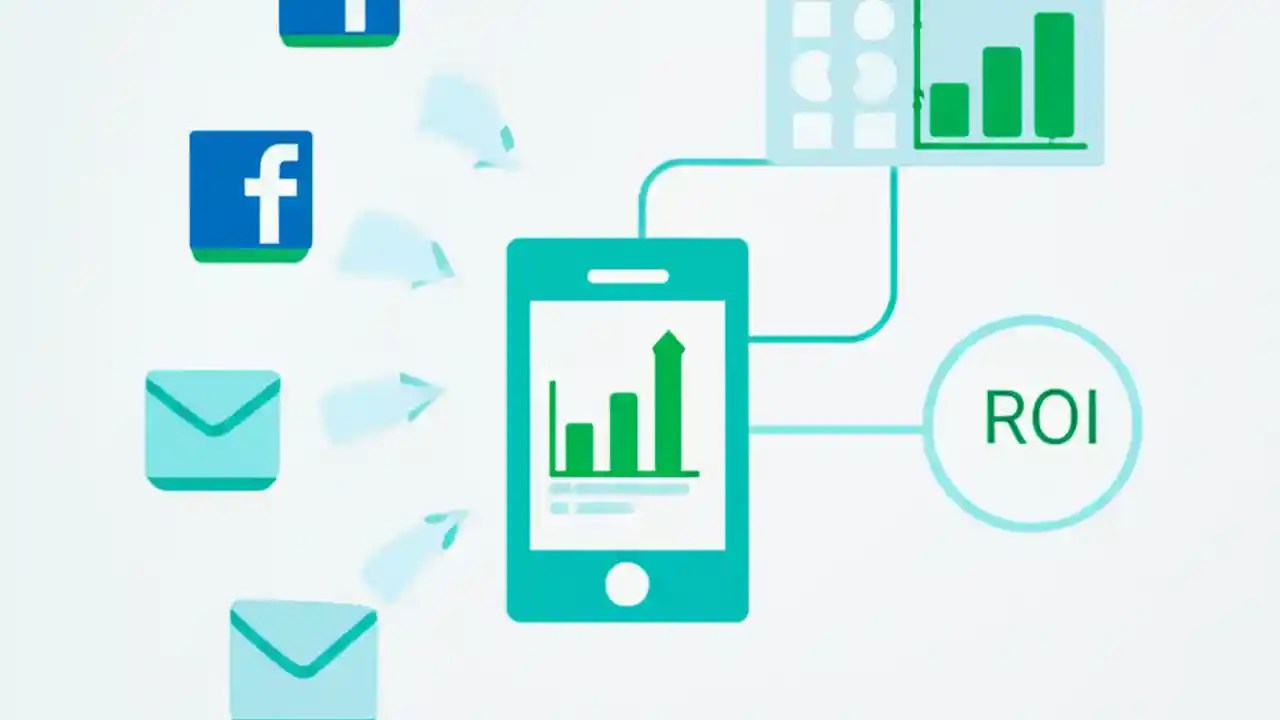 f

ROI