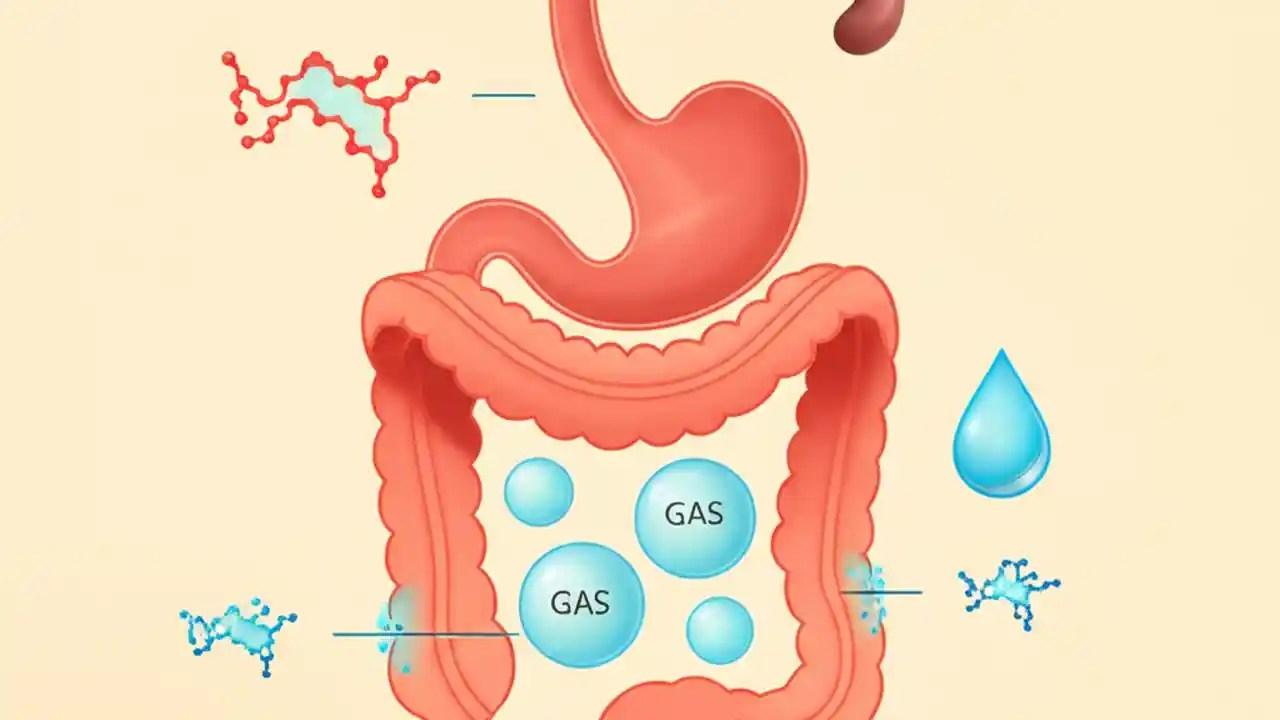 GAS

GAS