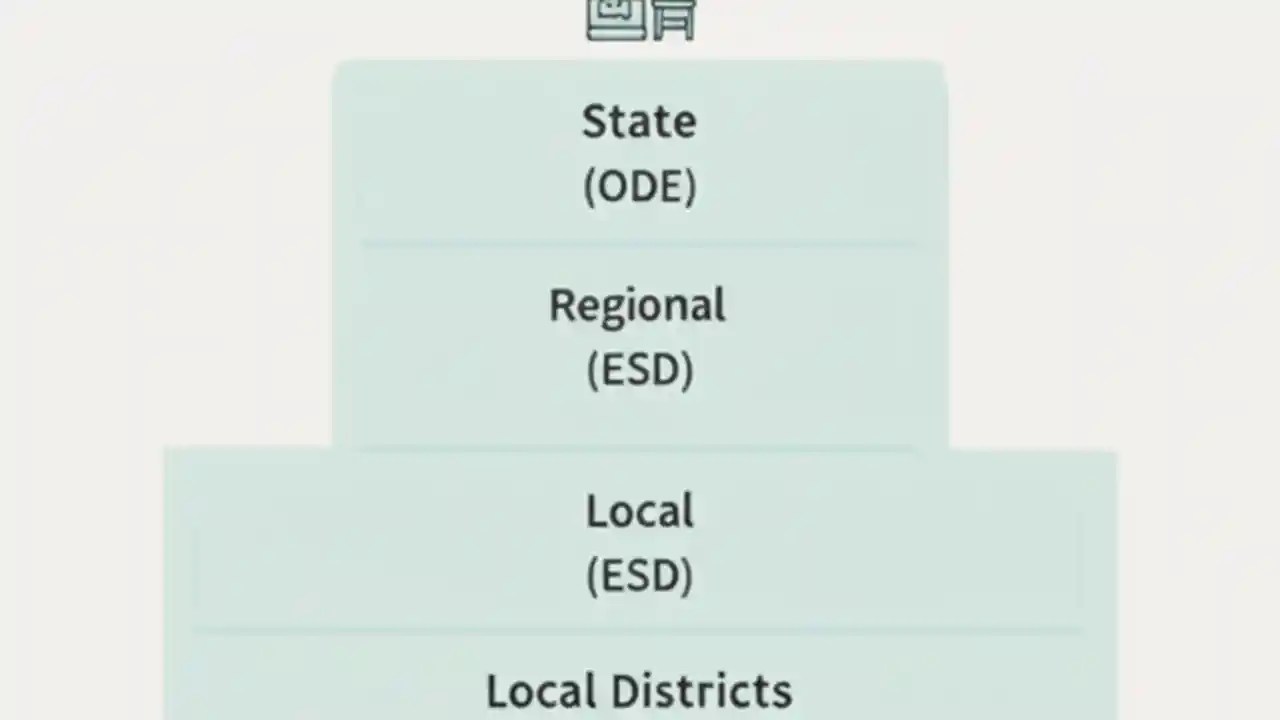 State
(ODE)

Regional
(ESD)

Local
(ESD)

Local Districts