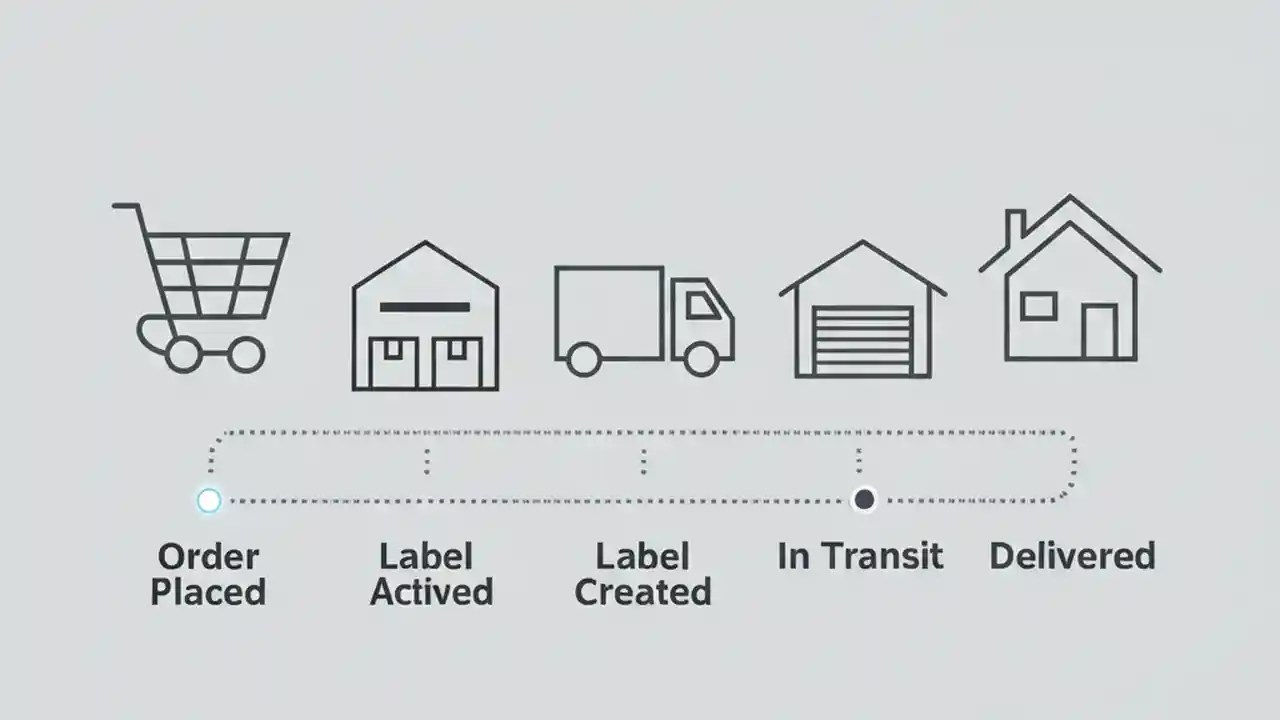 Order Placed

Label Actived

Label Created

In Transit

Delivered