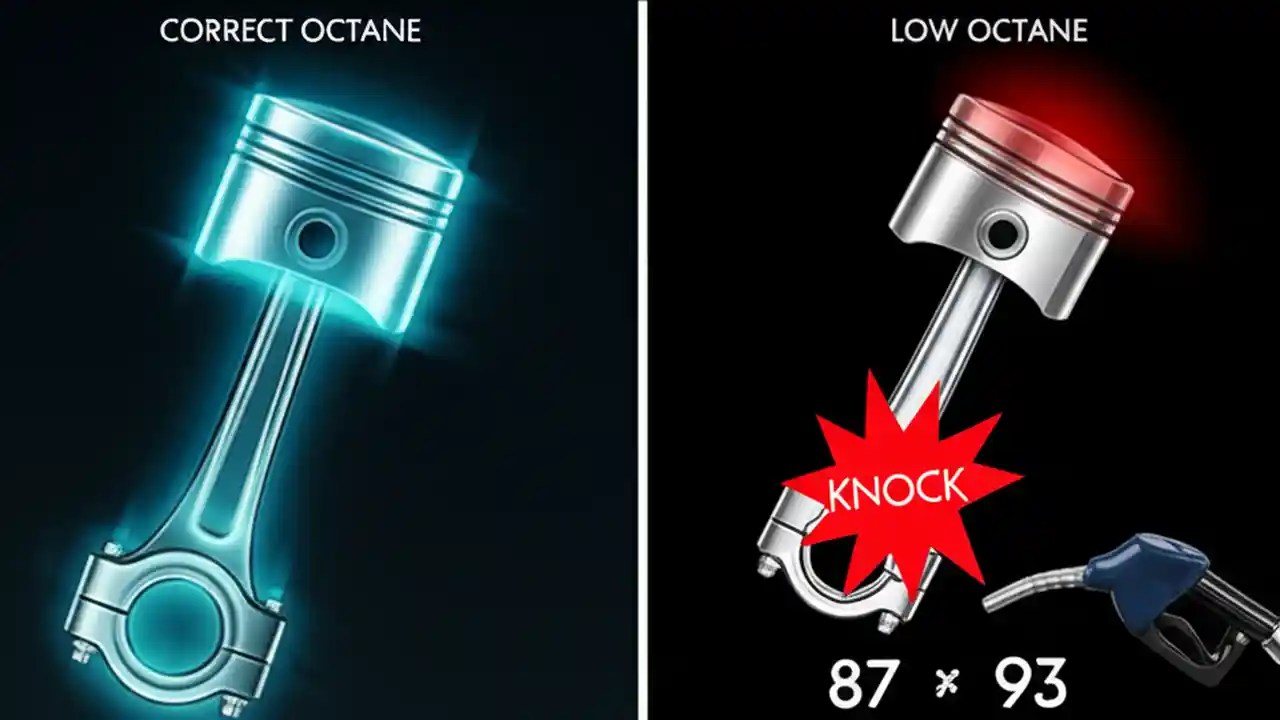 CORRECT OCTANE

LOW OCTANE

KNOCK

87 × 93