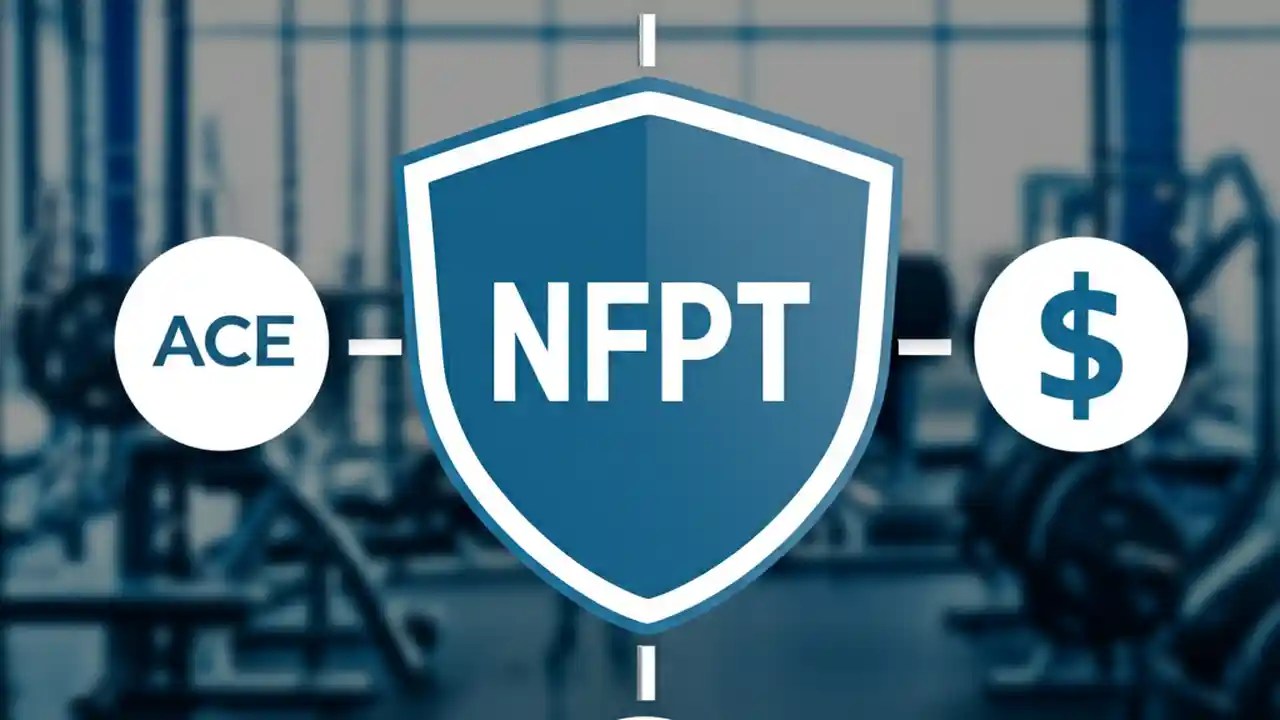 ACE

NFPT

$