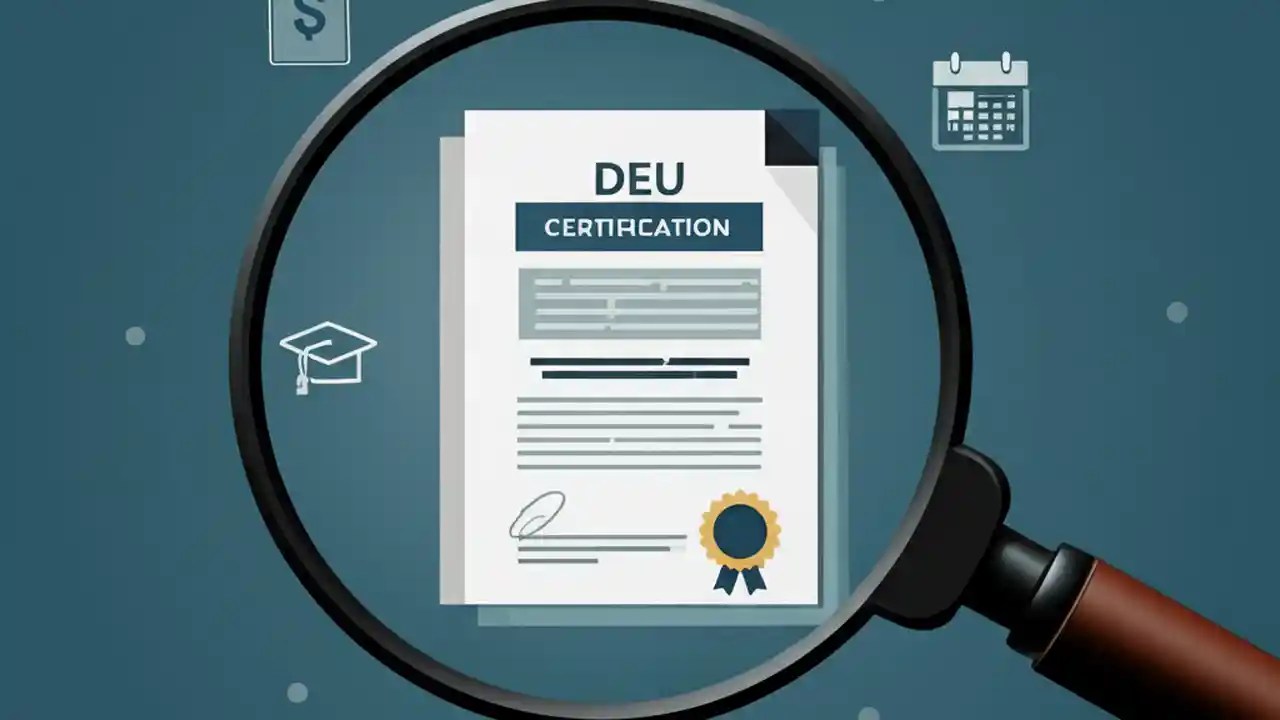 $

DEU

CERTIFICATION