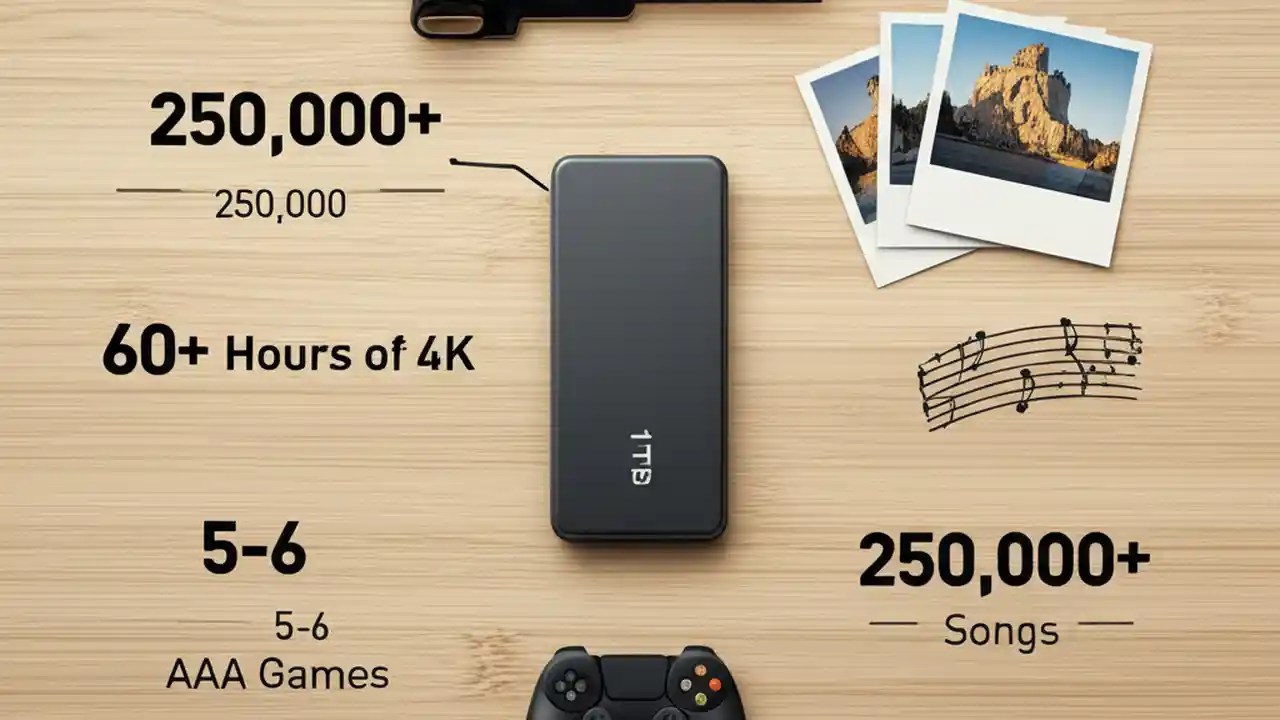 250,000+

250,000

60+ Hours of 4K

1TB

5-6

5-6
AAA Games

250,000+

Songs