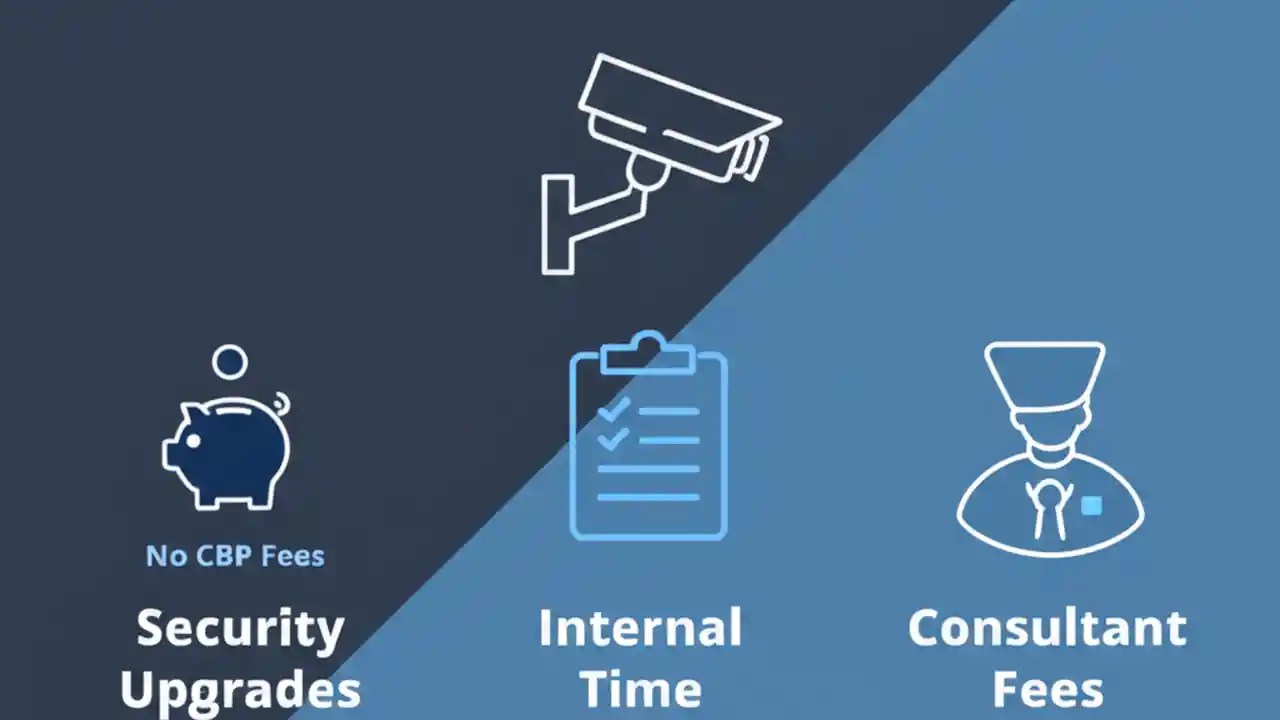 No CBP Fees

Security Upgrades

Internal Time

Consultant Fees