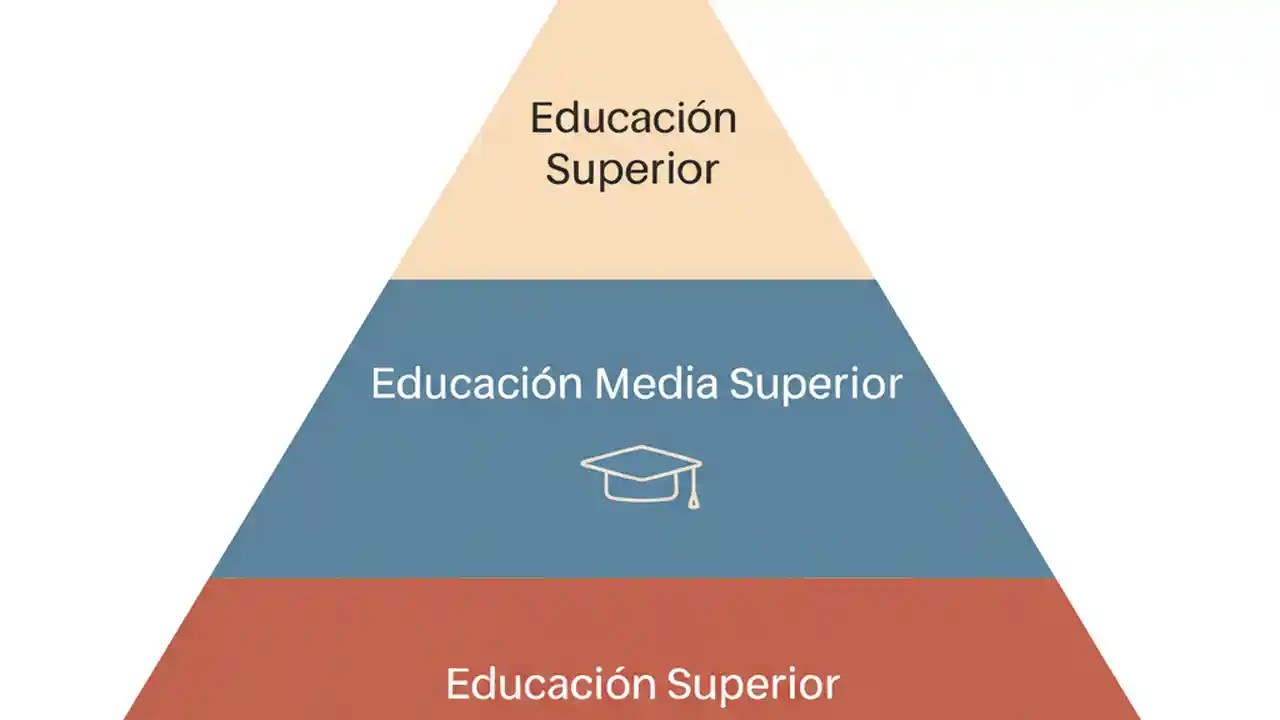 Educación Superior

Educación Media Superior

Educación Superior