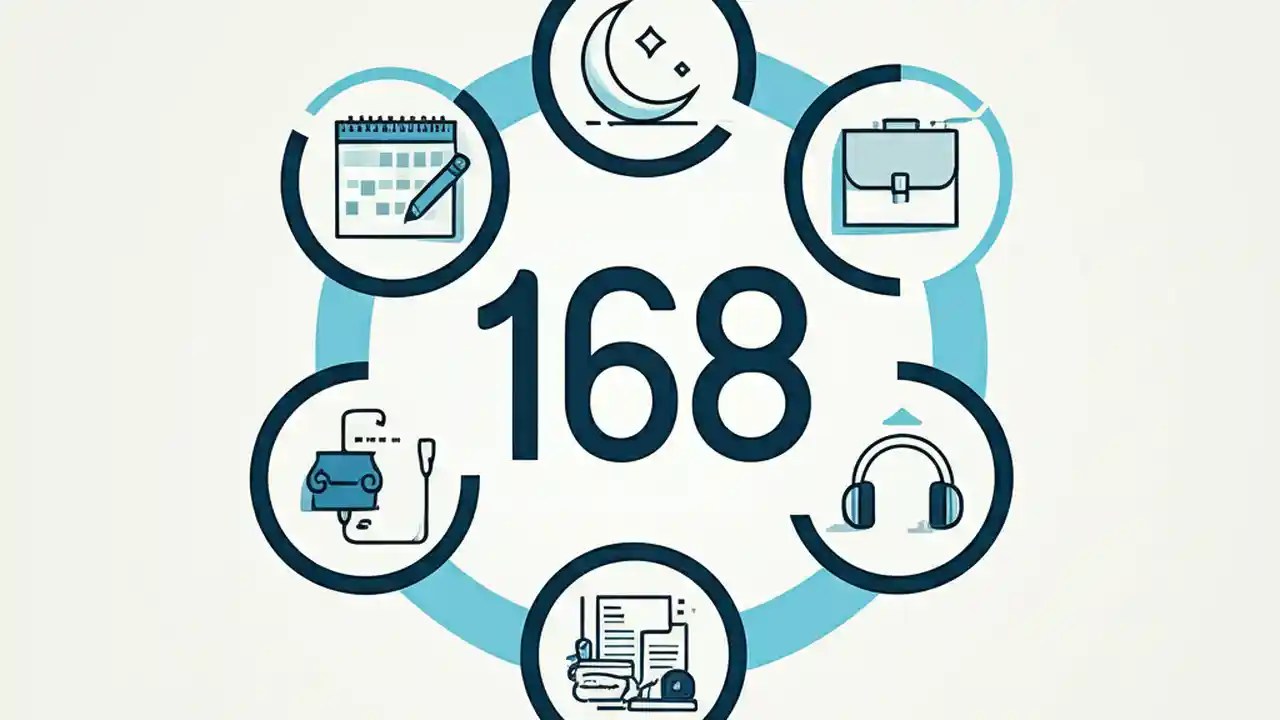 168