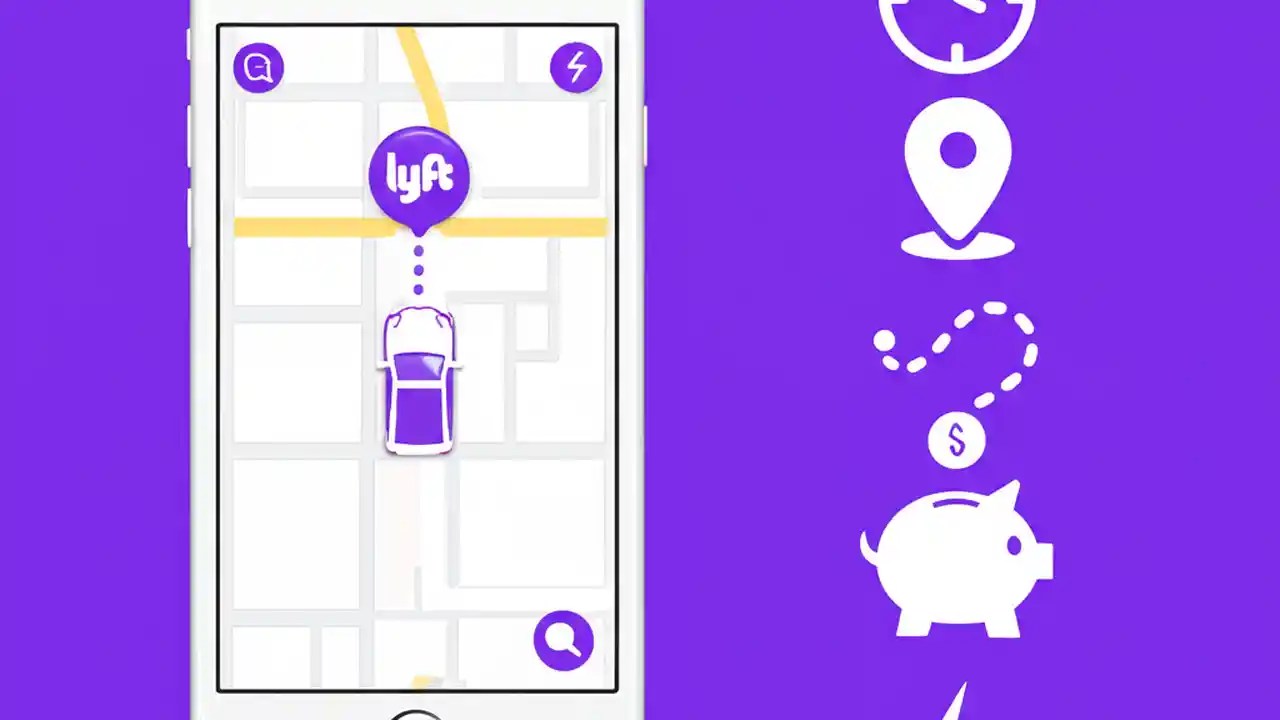 lyft

$