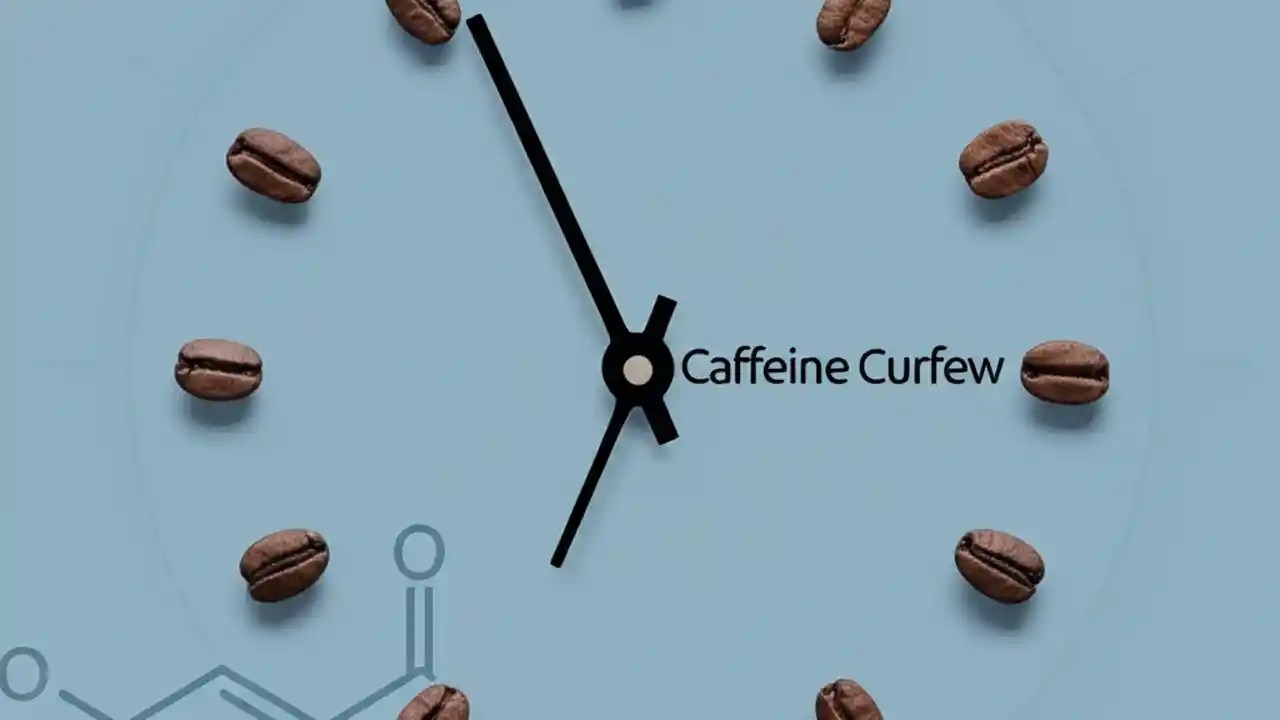 Caffeine Curfew

O

O