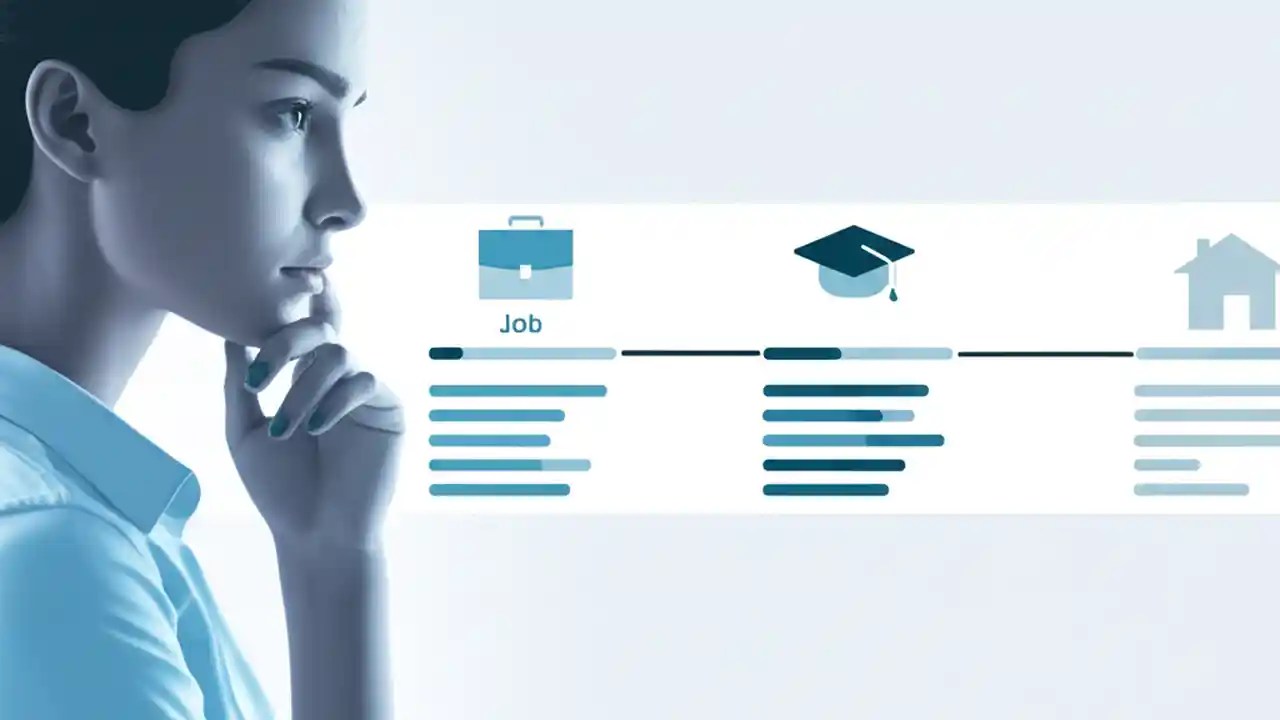 Job