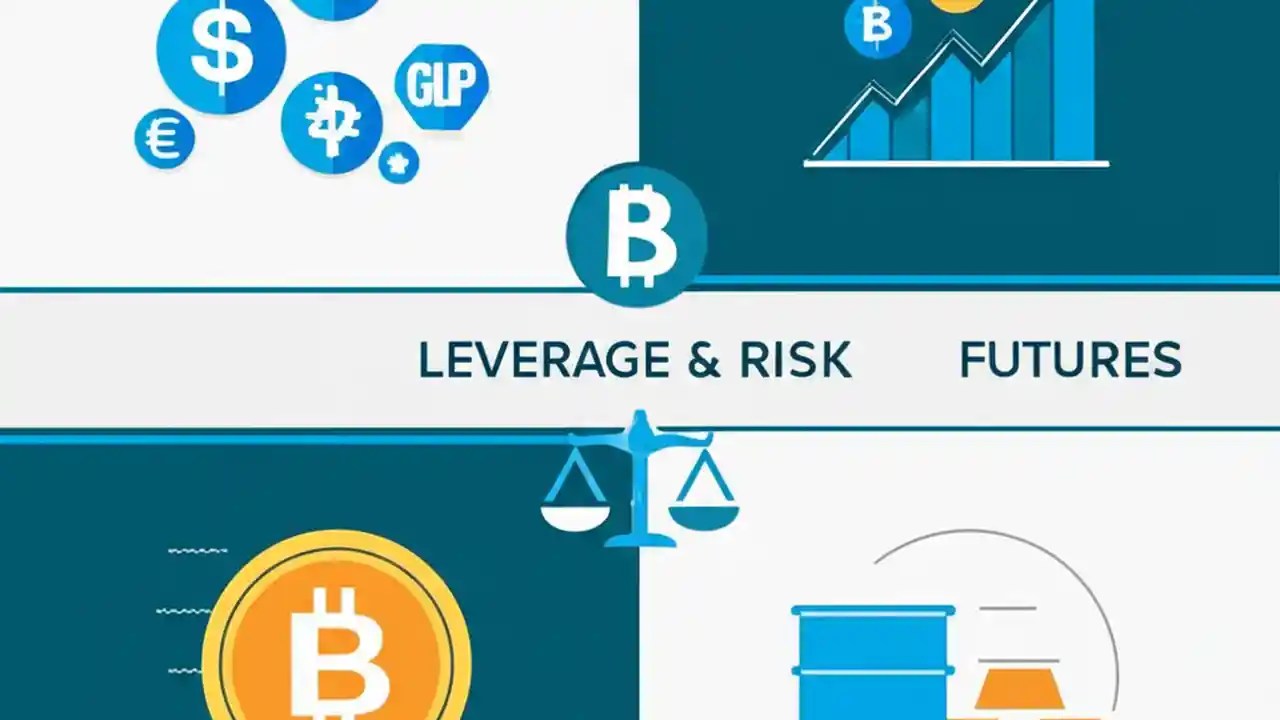 $
GLP
€
LEVERAGE & RISK
FUTURES