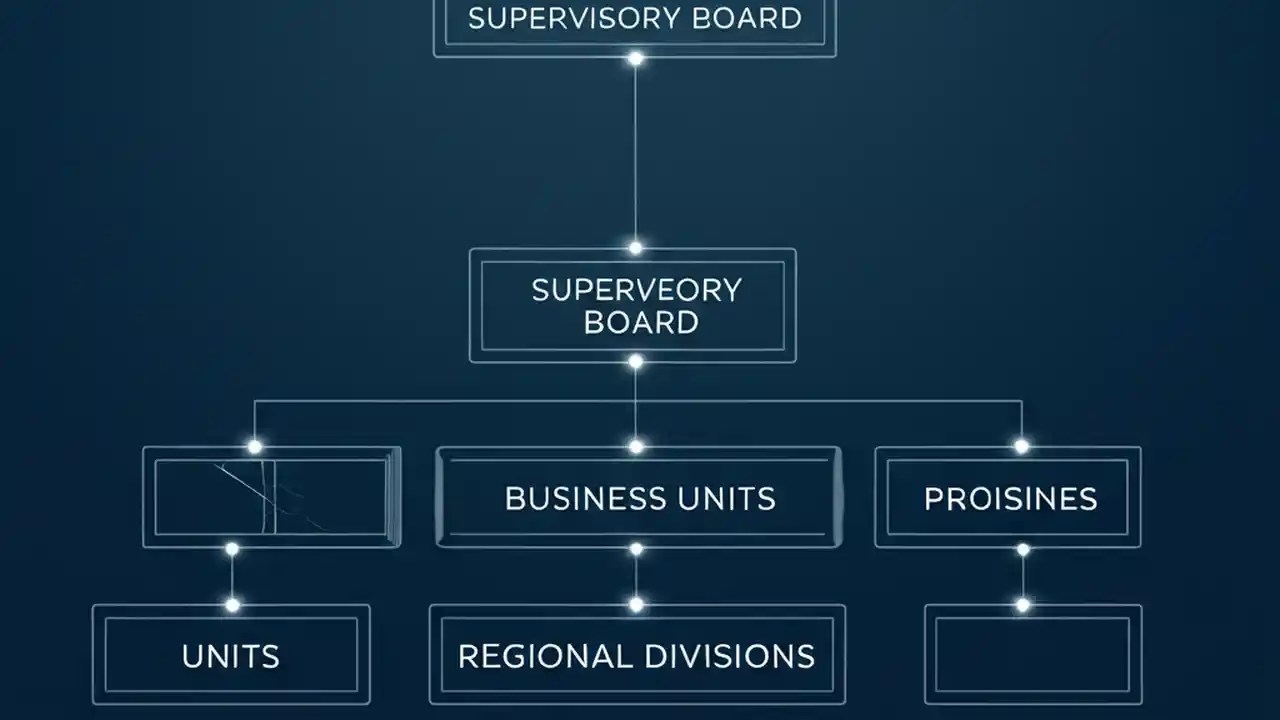 SUPERVISORY BOARD

SUPERVEORY BOARD

BUSINESS UNITS

PROISINES

UNITS

REGIONAL DIVISIONS