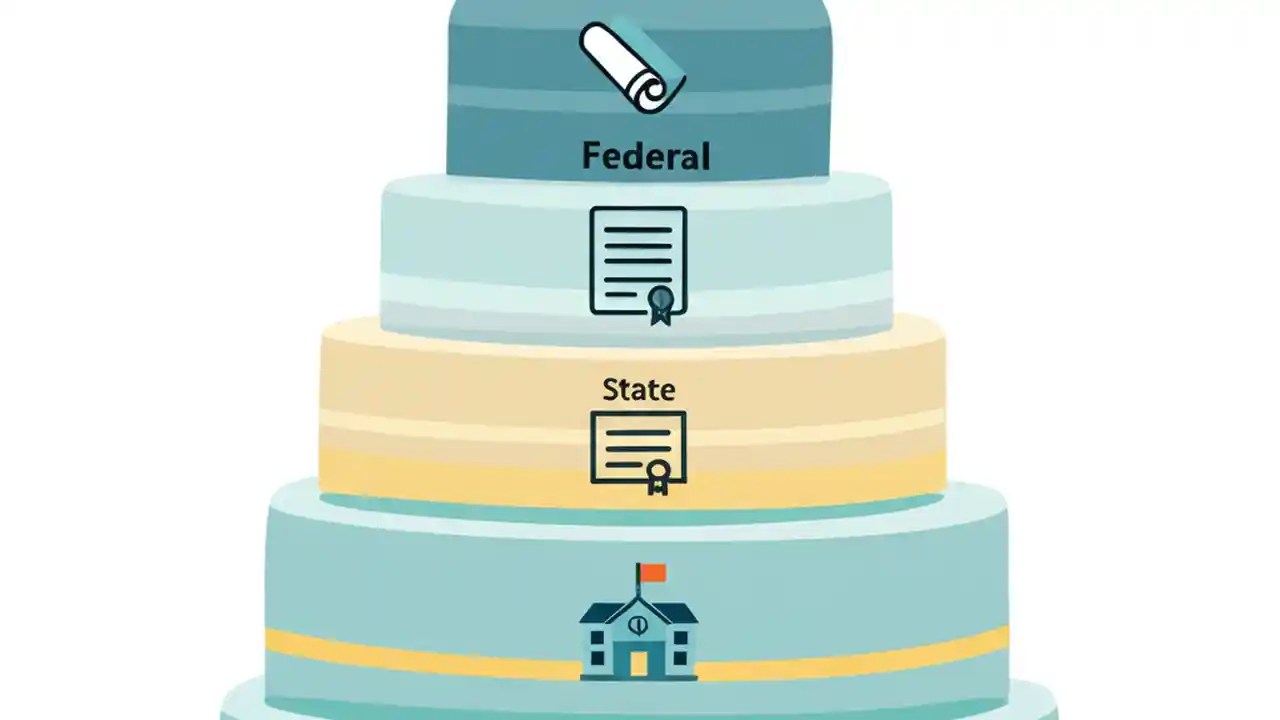 Federal

State