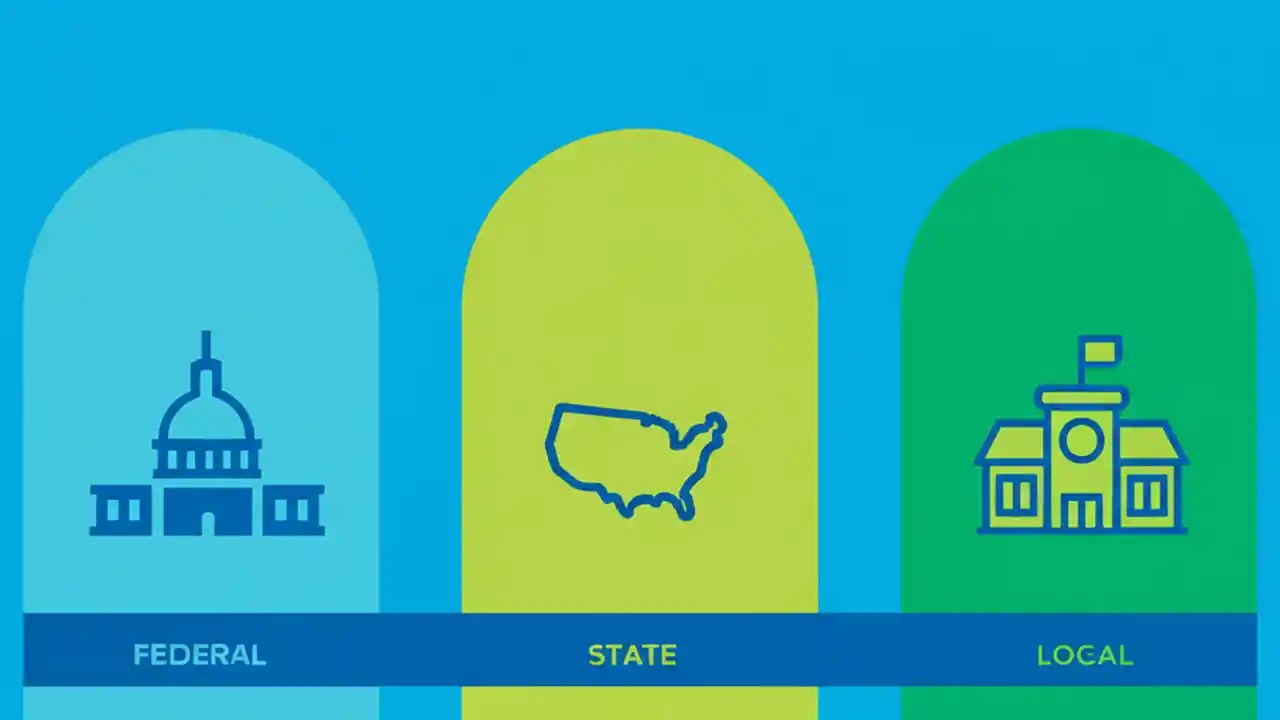 FEDERAL

STATE

LOCAL