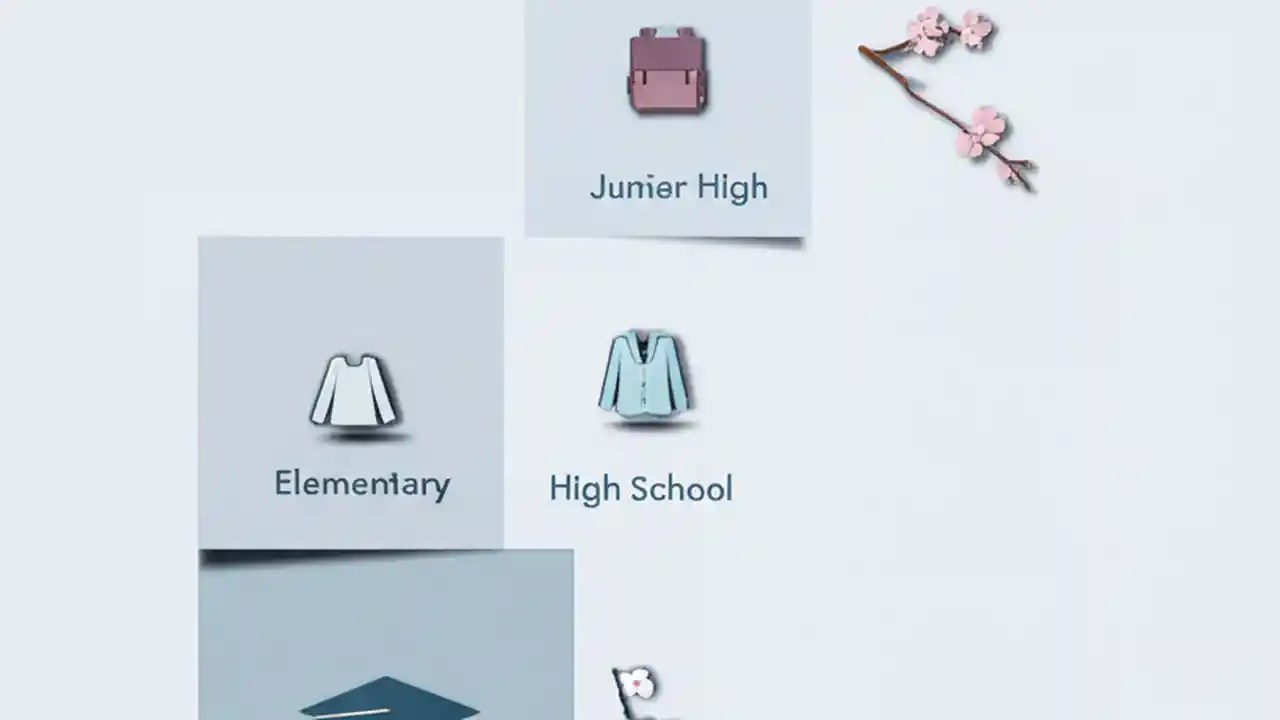 Junier High

Elementary

High School