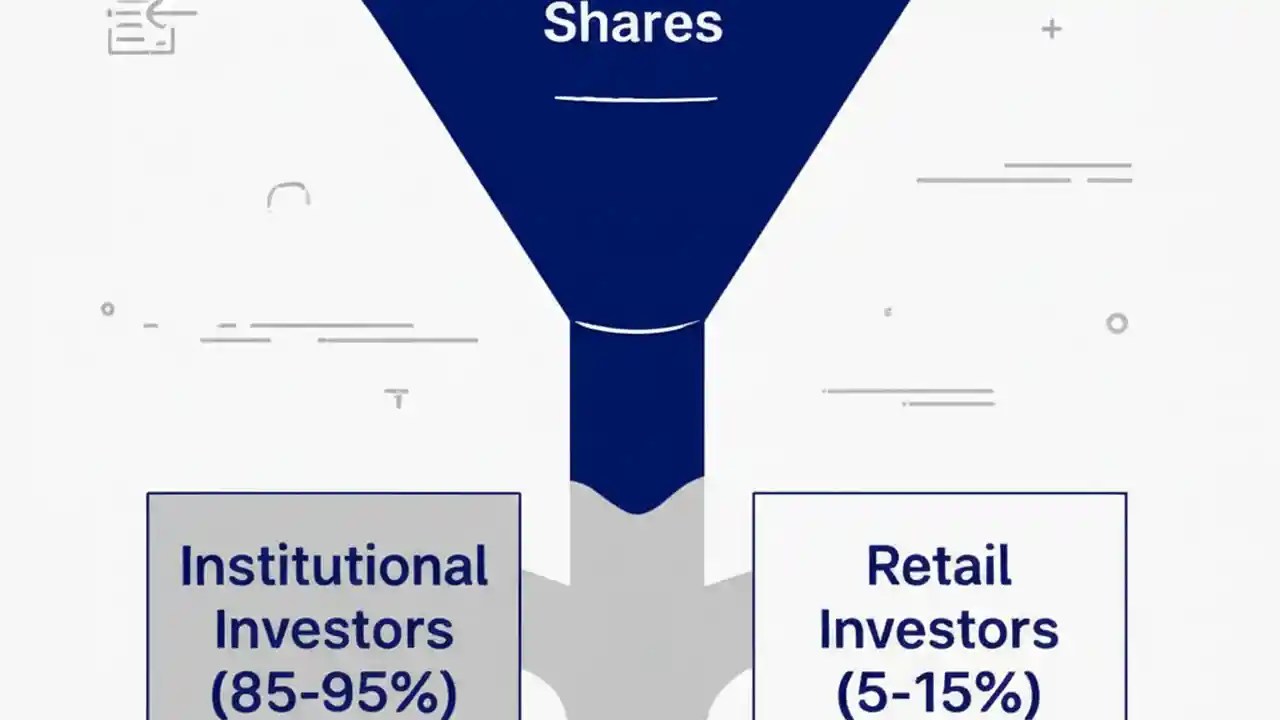 Shares

Institutional Investors (85-95%)

Retail Investors (5-15%)