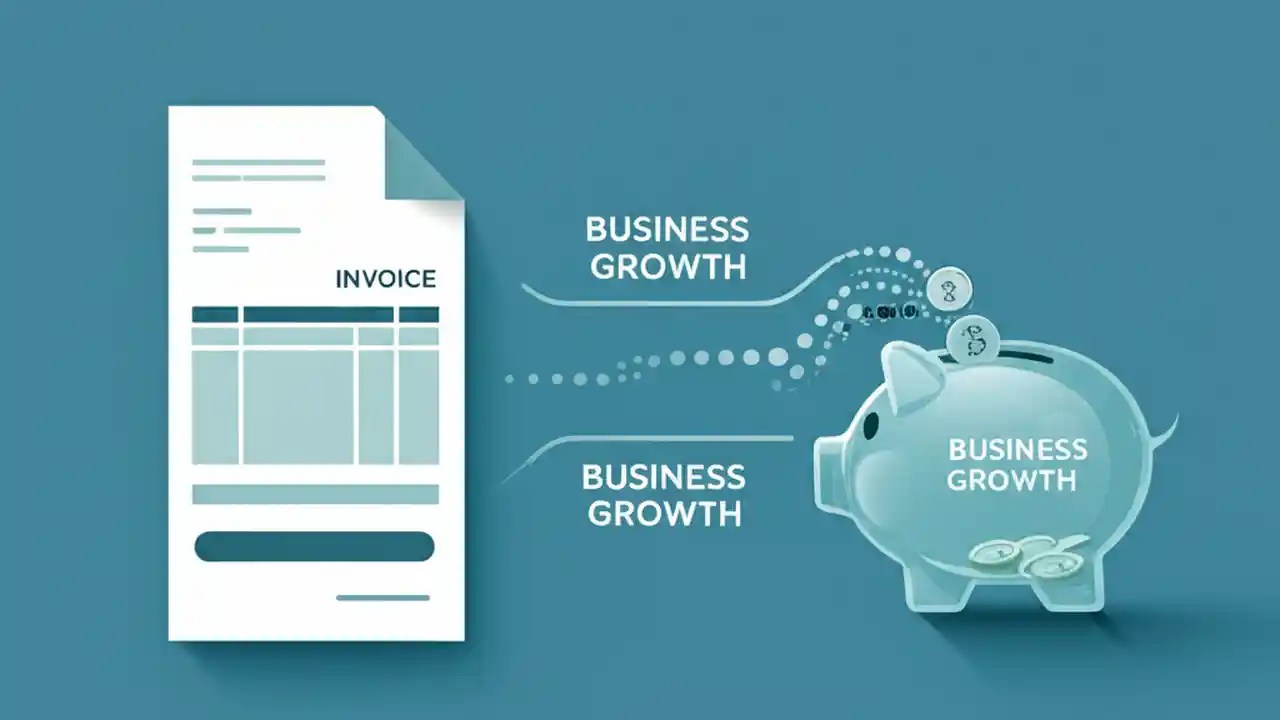 INVOICE

BUSINESS GROWTH

BUSINESS GROWTH

BUSINESS GROWTH