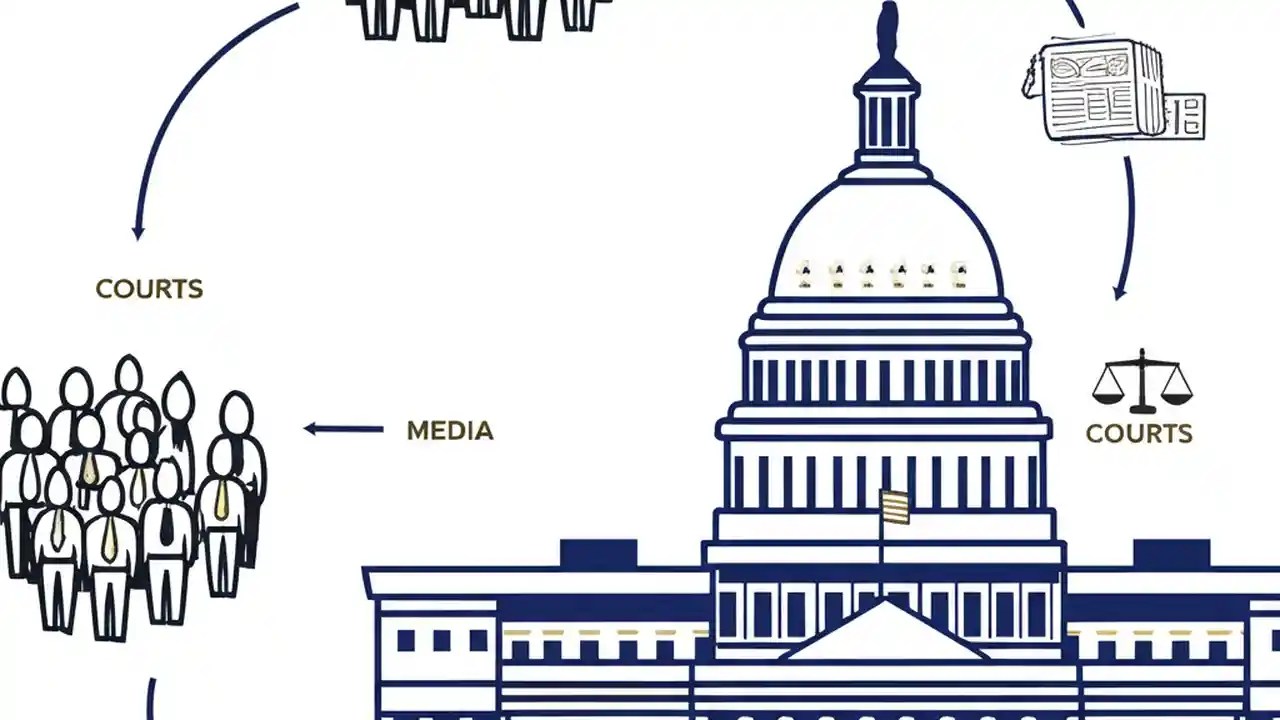 COURTS

MEDIA

COURTS