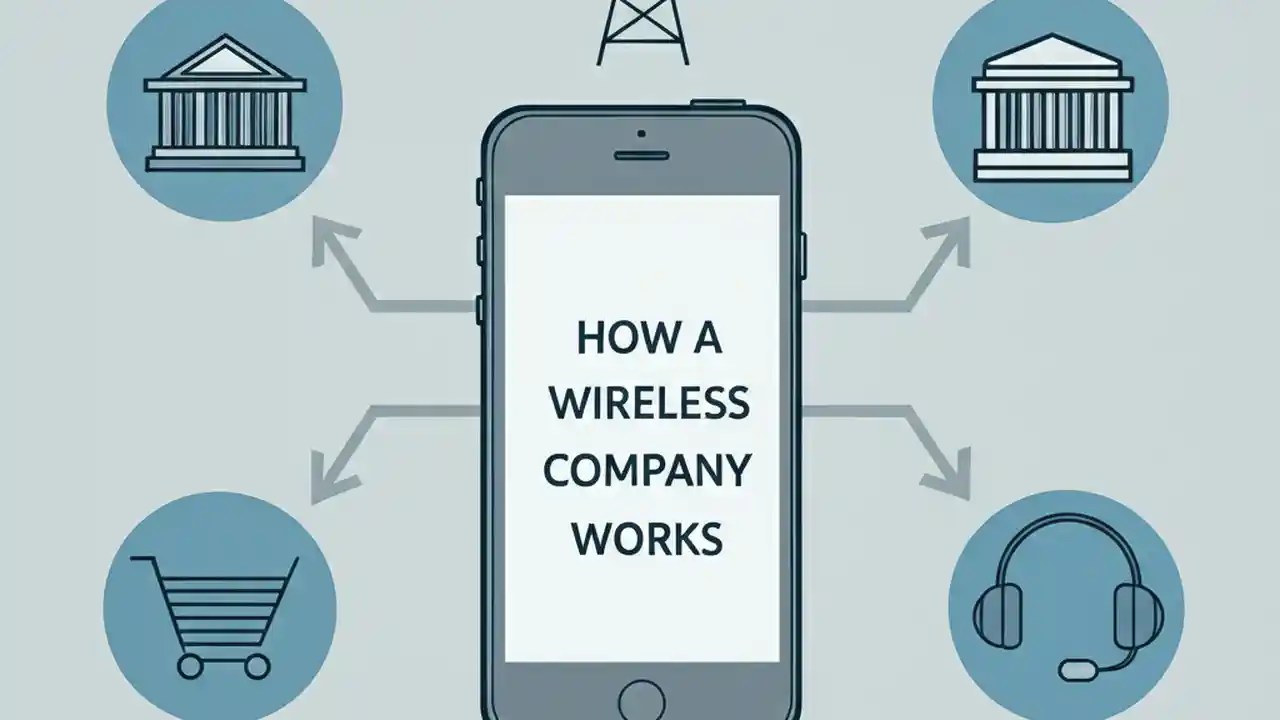 HOW A WIRELESS COMPANY WORKS