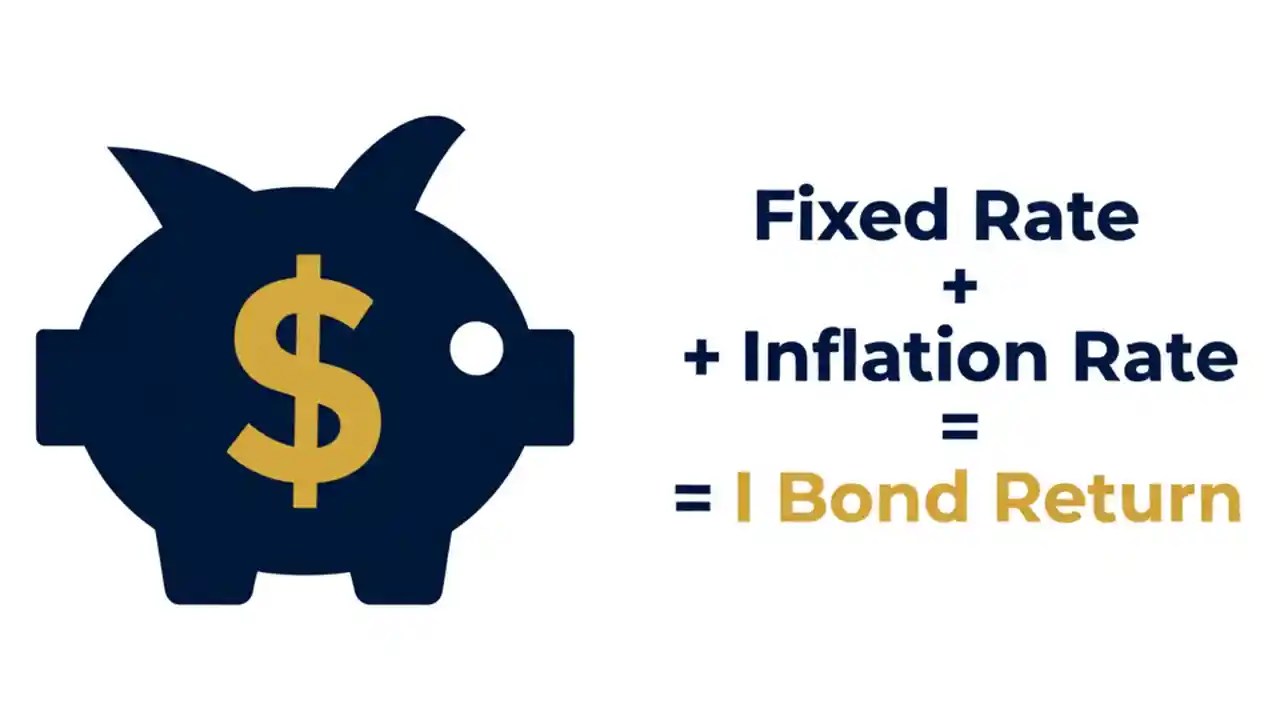 $

Fixed Rate
+
+ Inflation Rate
=
= I Bond Return