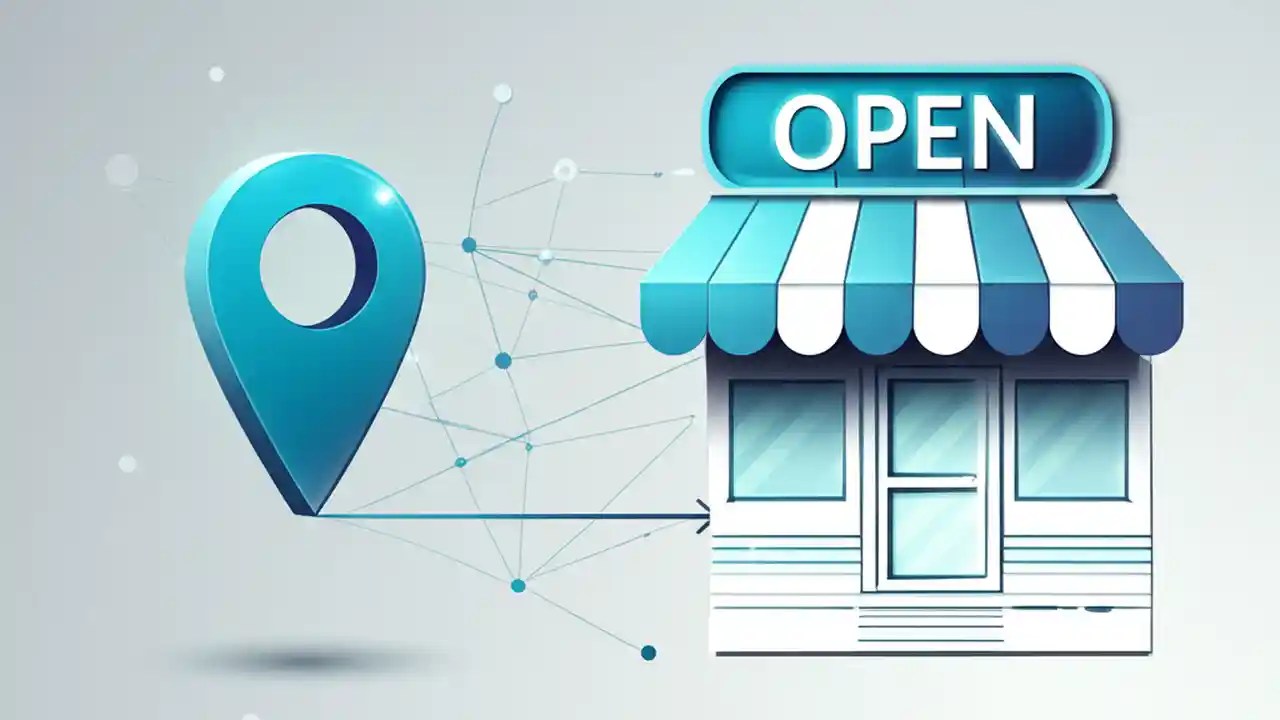 OPEN