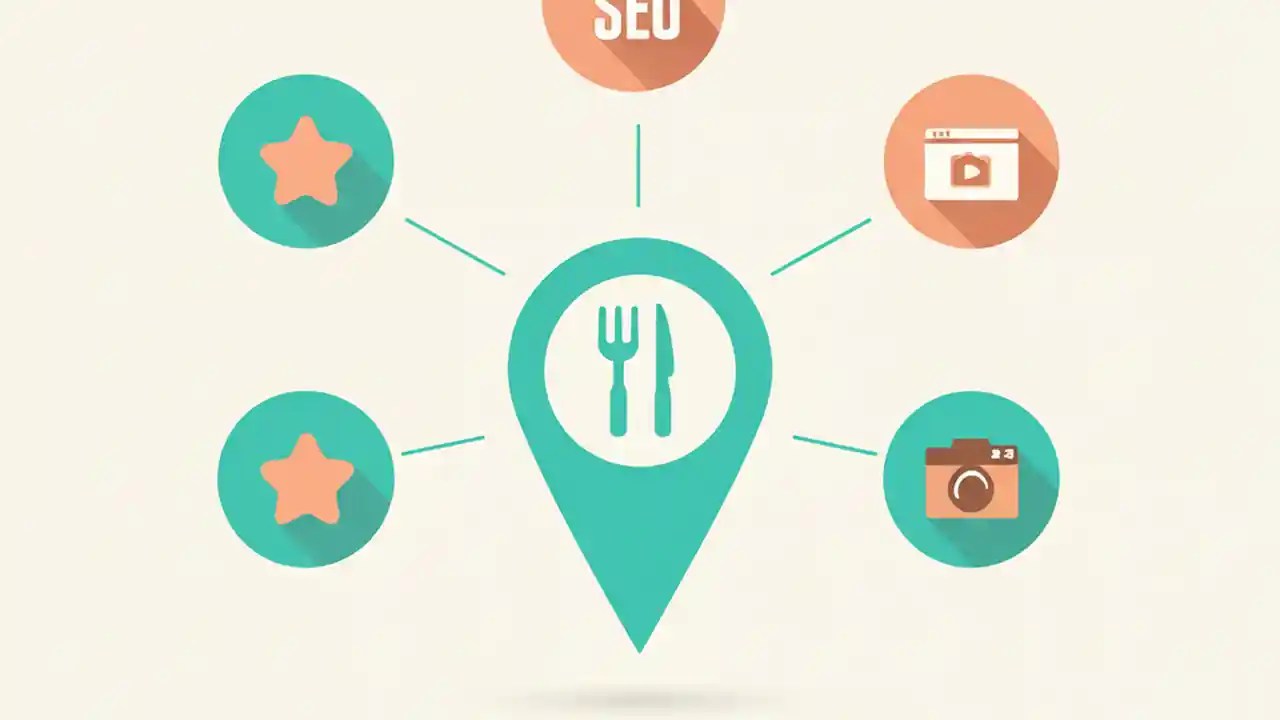 SEO