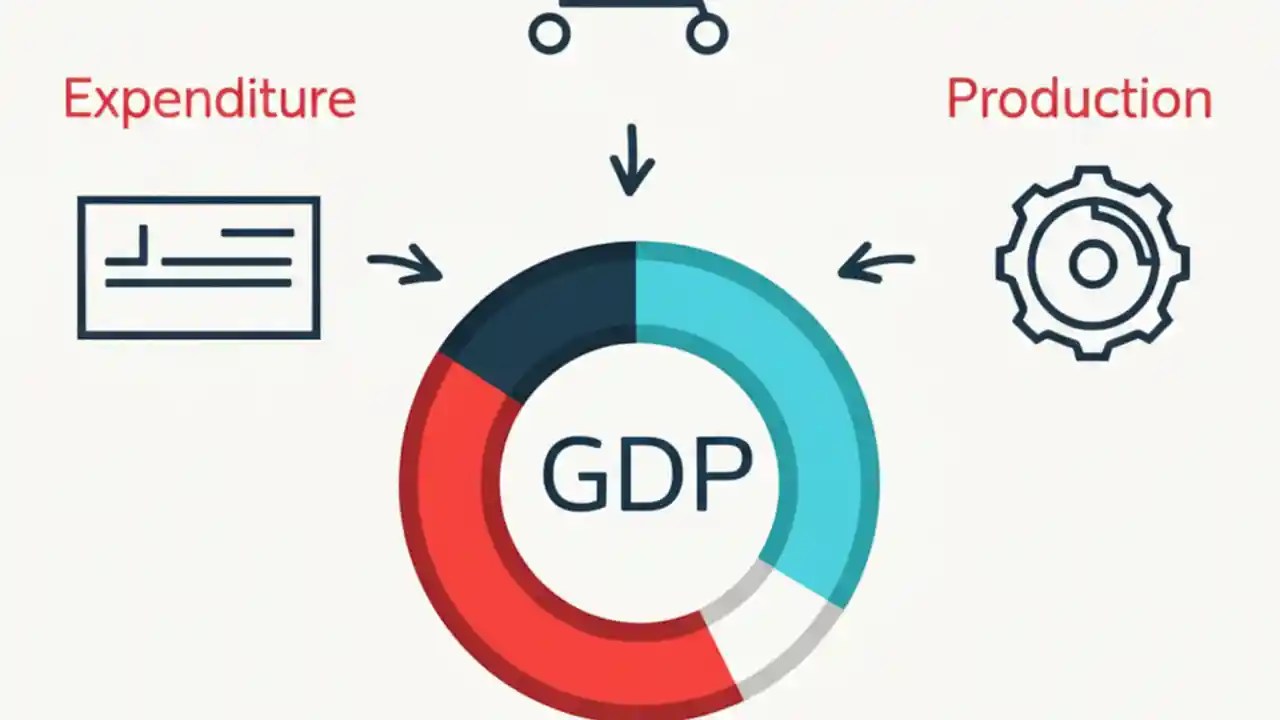 Expenditure

Production

GDP