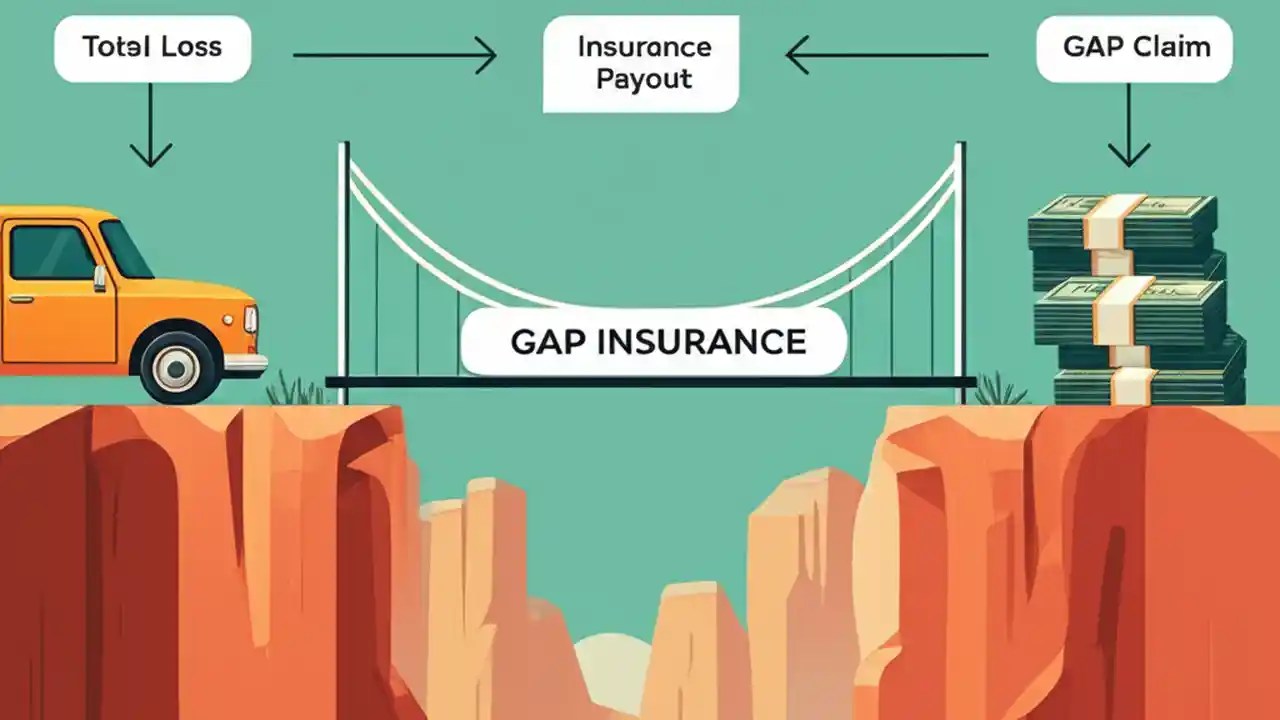 Totel Loss

Insurance Payout

GAP Claim

GAP INSURANCE