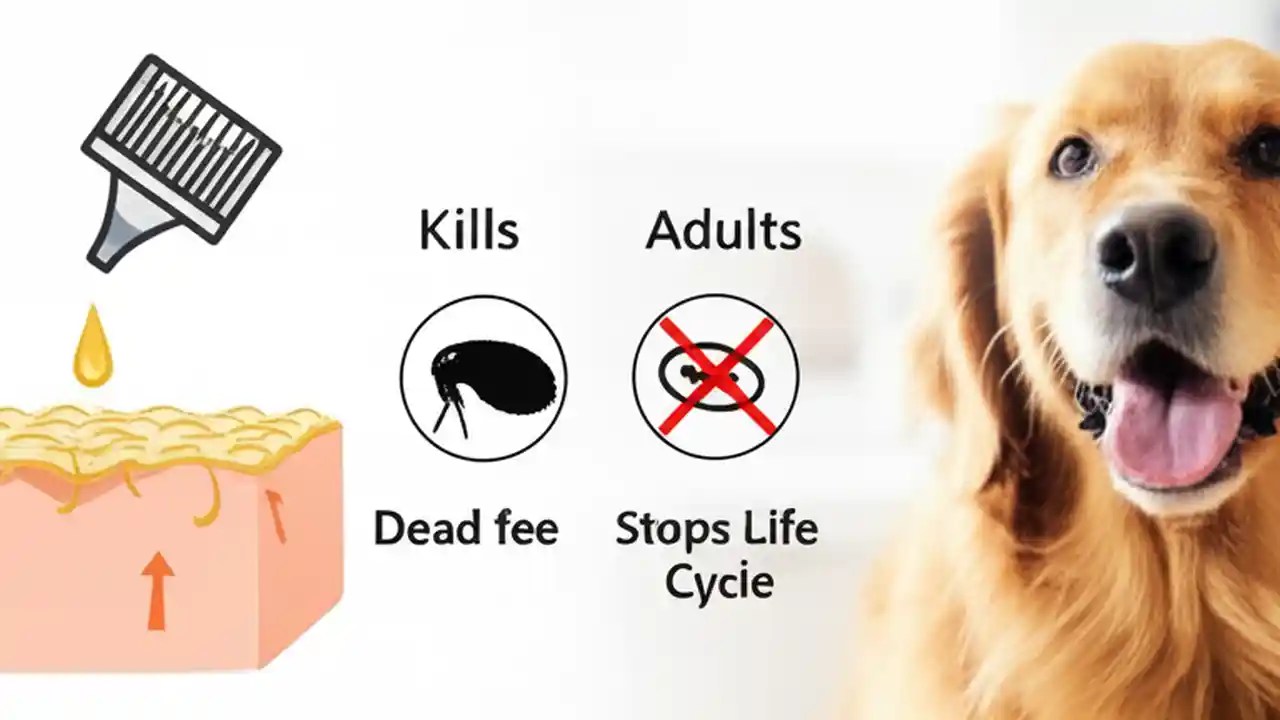 Kills

Adults

Dead fee

Stops Life Cycie