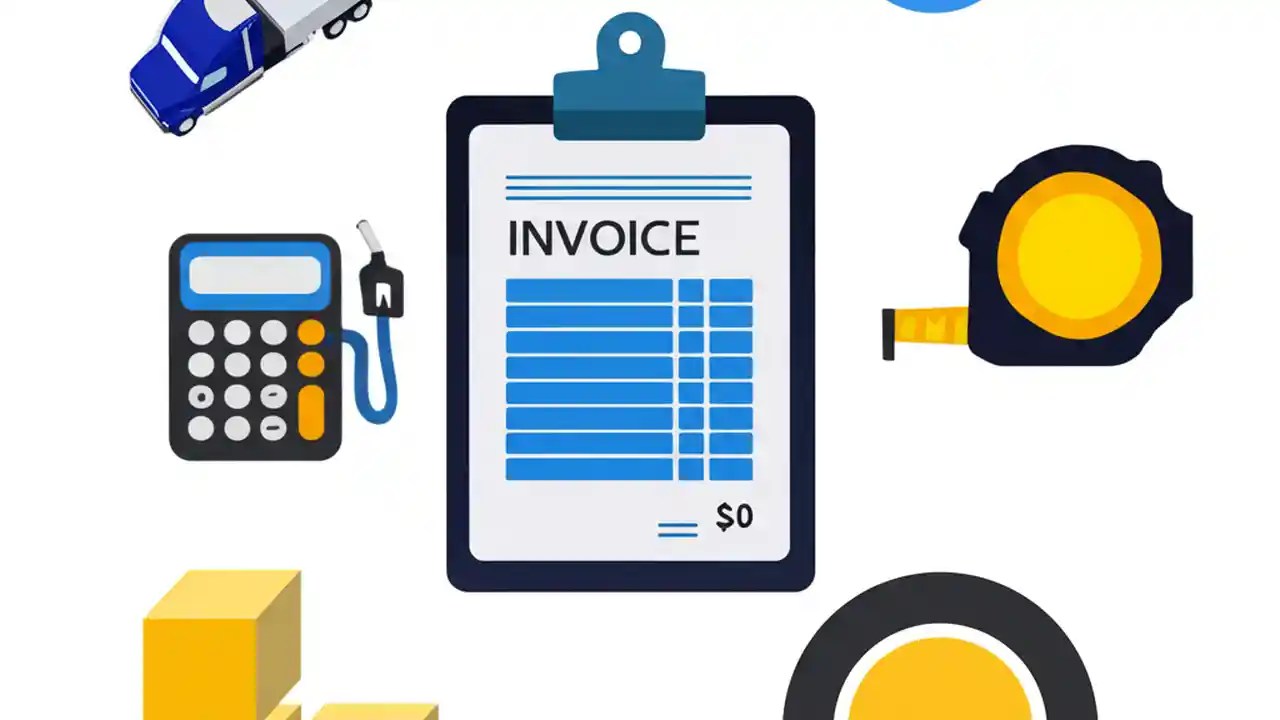 INVOICE

$0