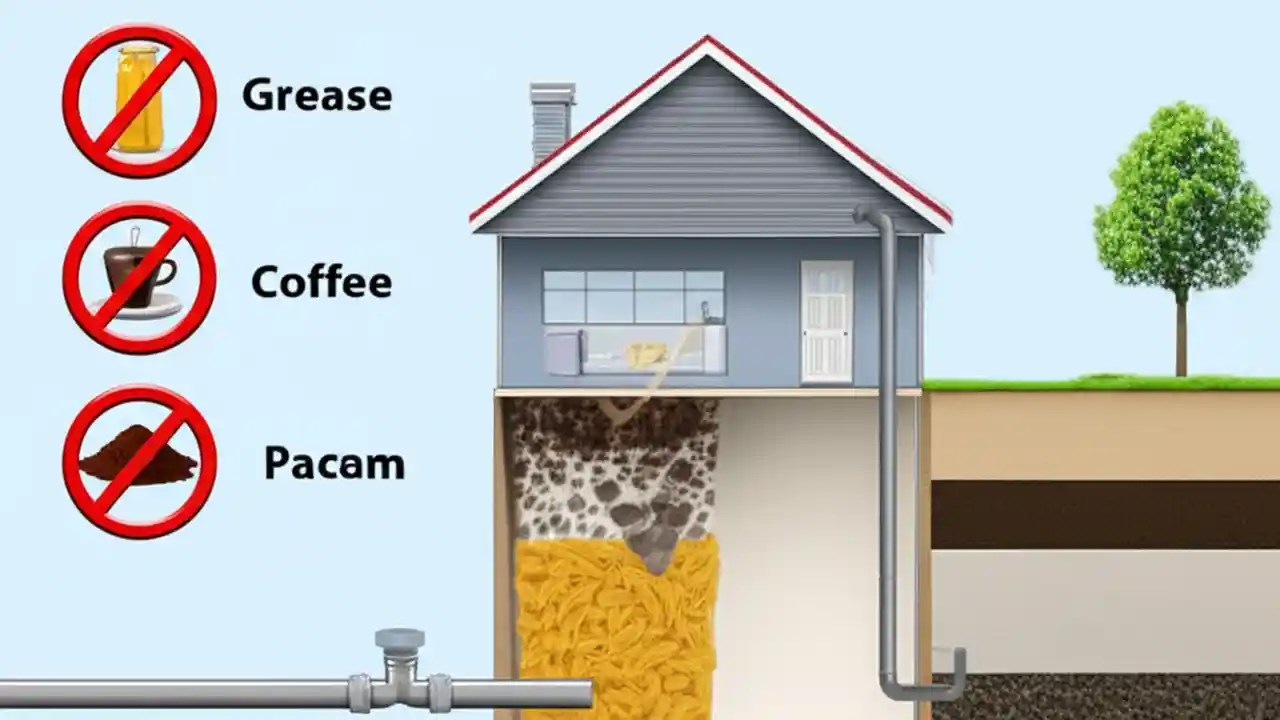 Grease

Coffee

Pacam