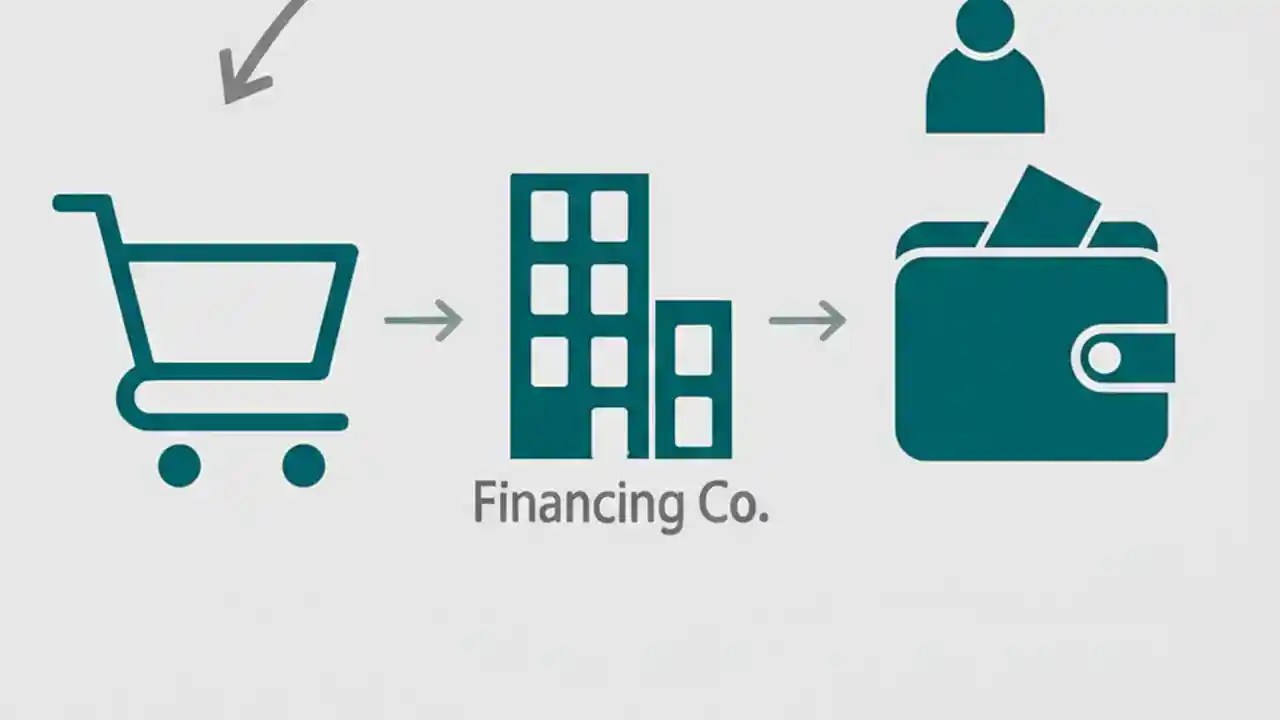 Financing Co.