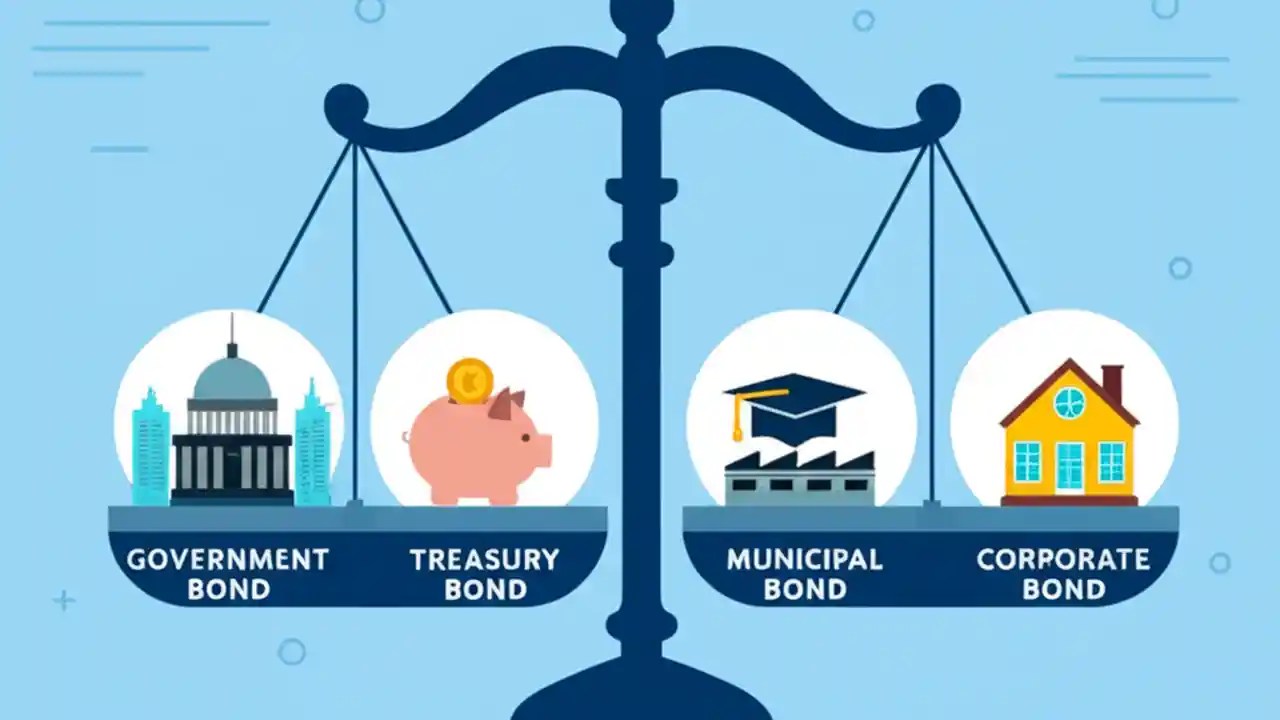 GOVERNMENT BOND

TREASURY BOND

MUNICIPAL BOND

CORPORATE BOND