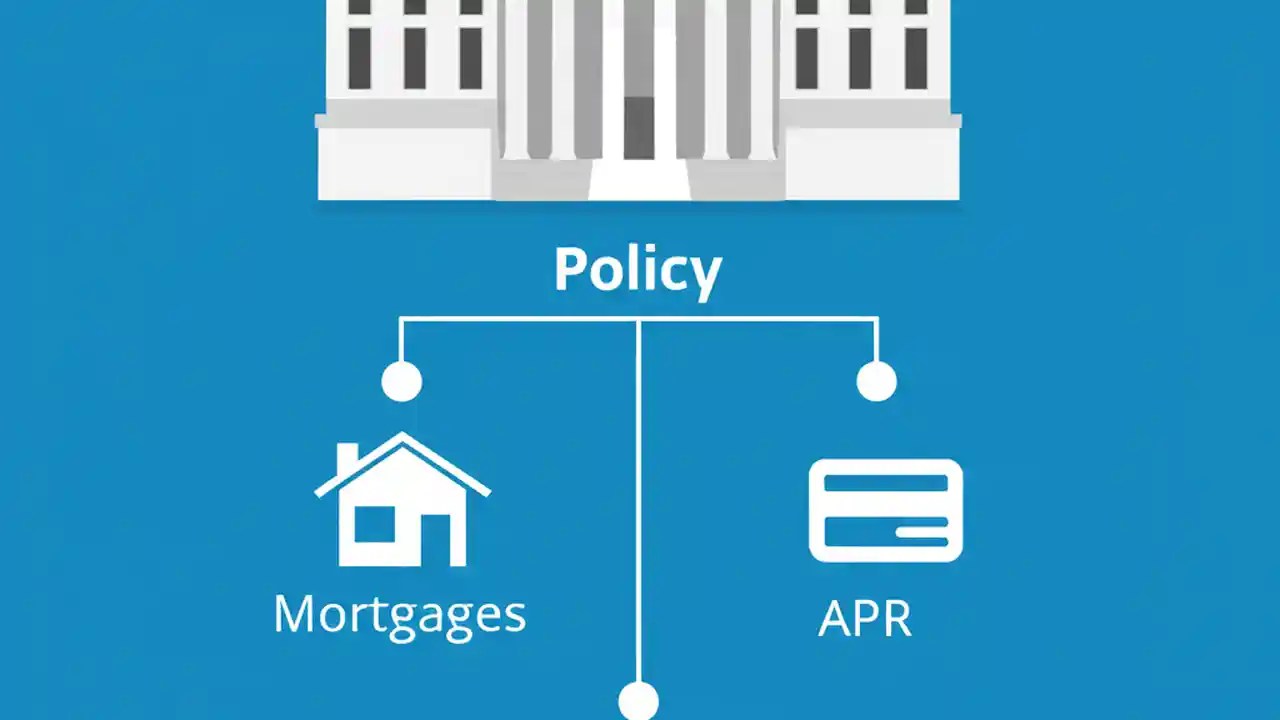 Policy

Mortgages

APR