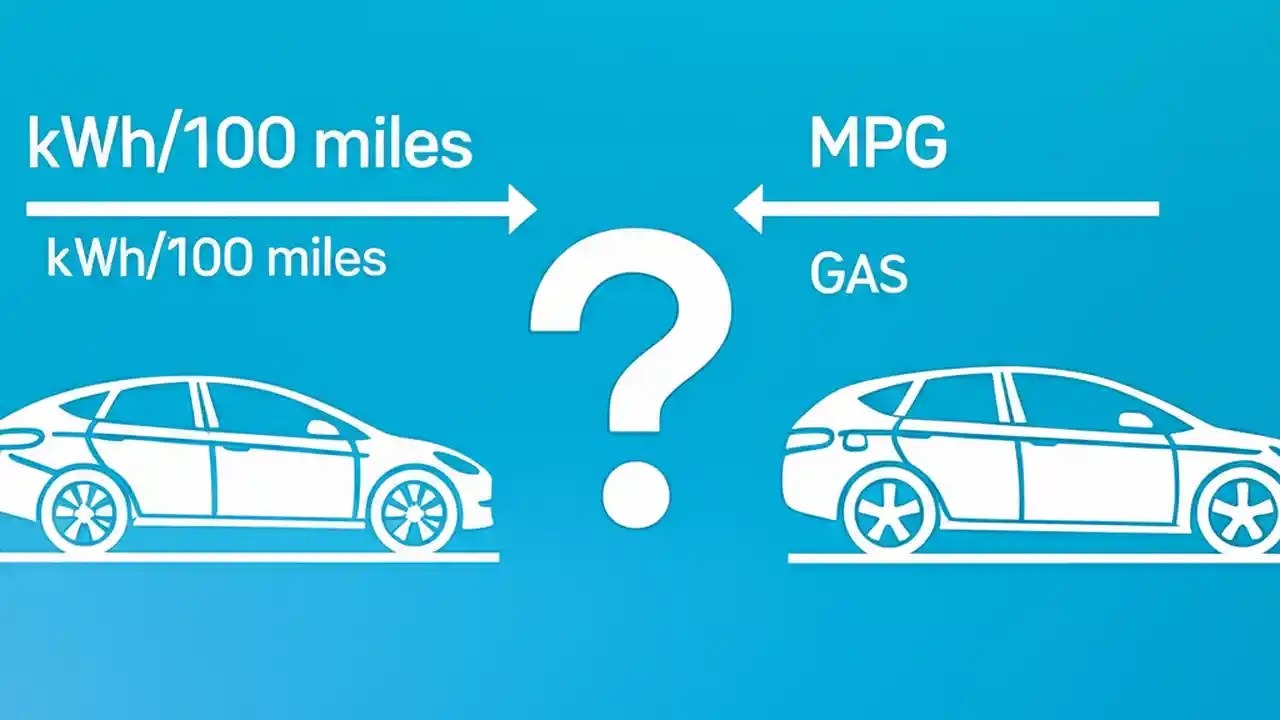 kWh/100 miles

kWh/100 miles

?

MPG

GAS