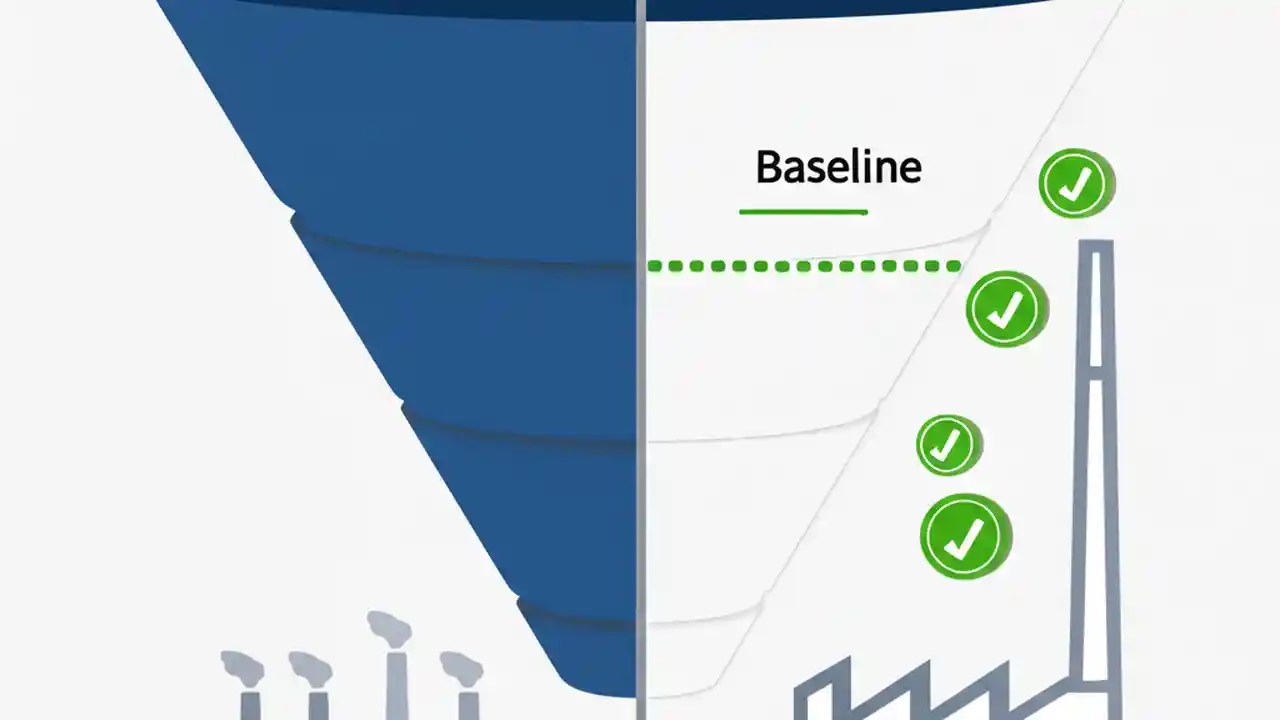 Baseline