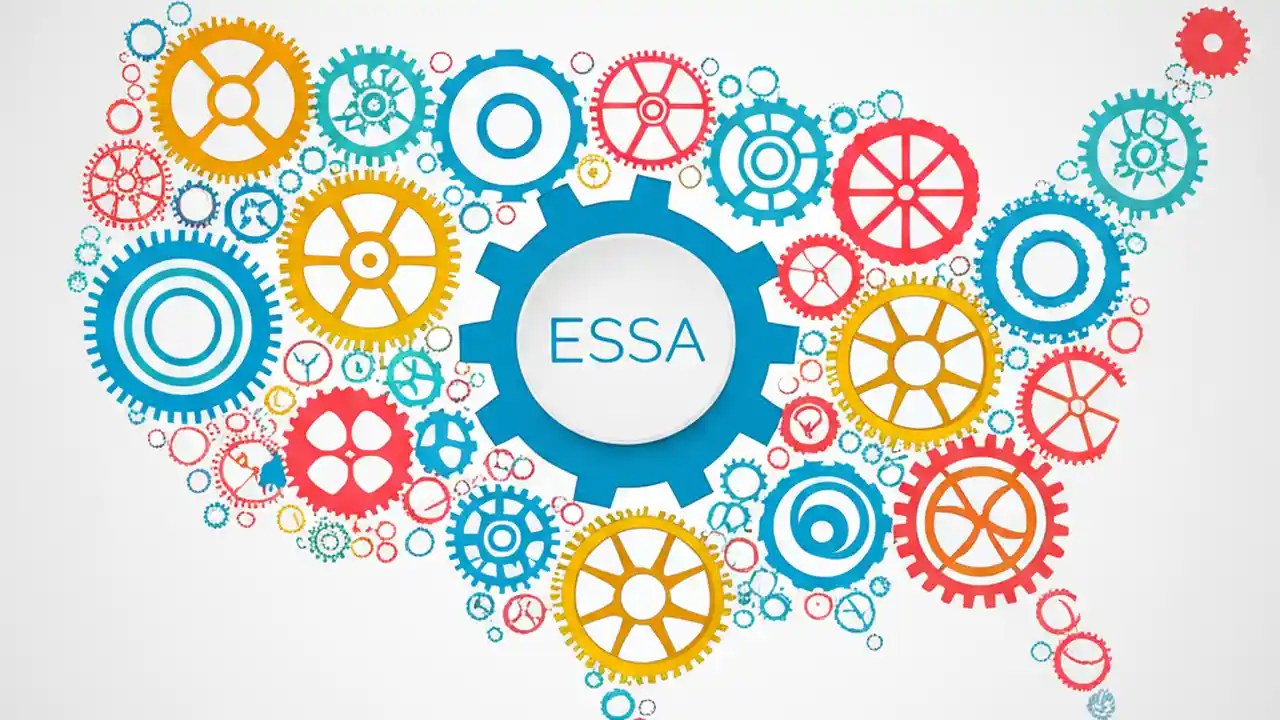 ESSA