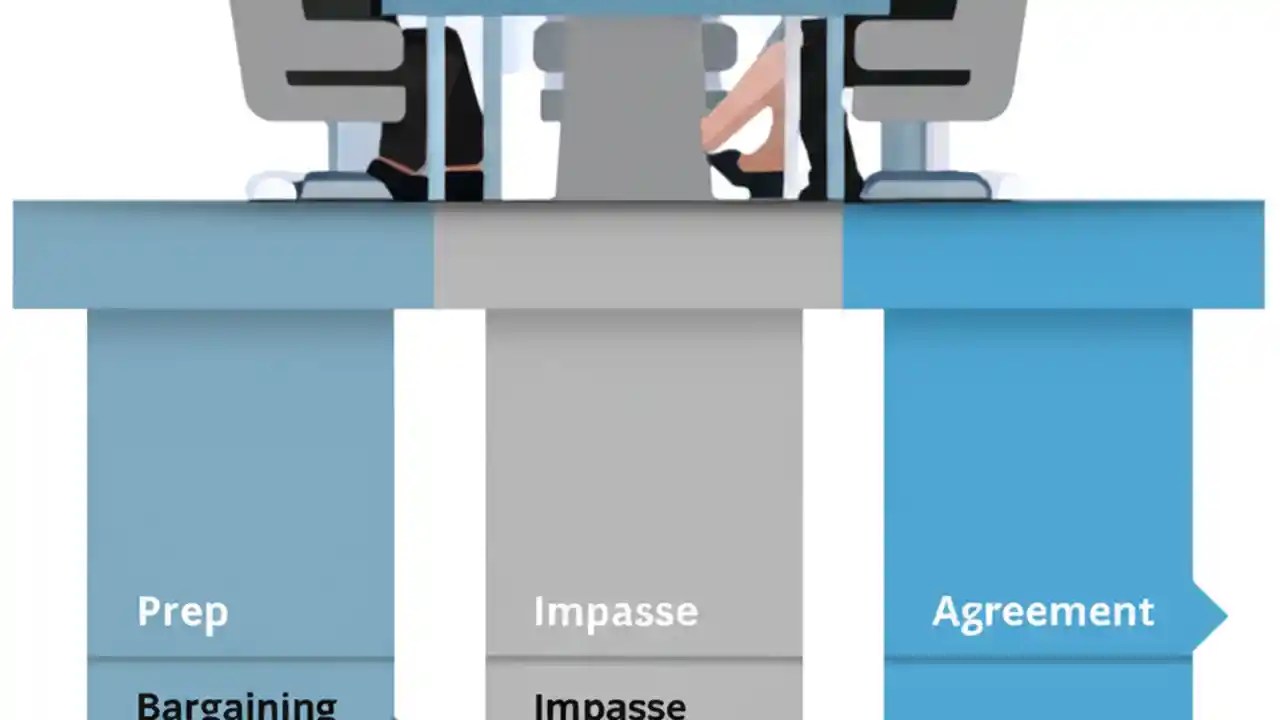 Prep

Bargaining

Impasse

Impasse

Agreement