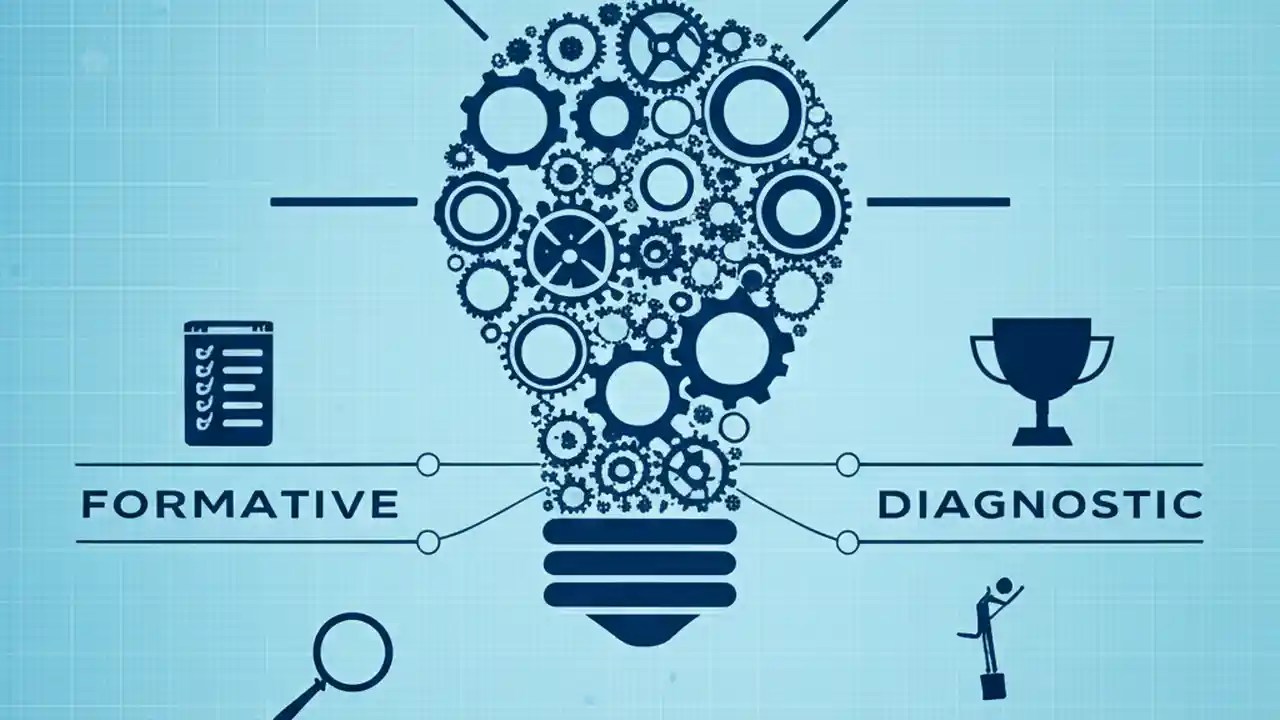 FORMATIVE

DIAGNOSTIC