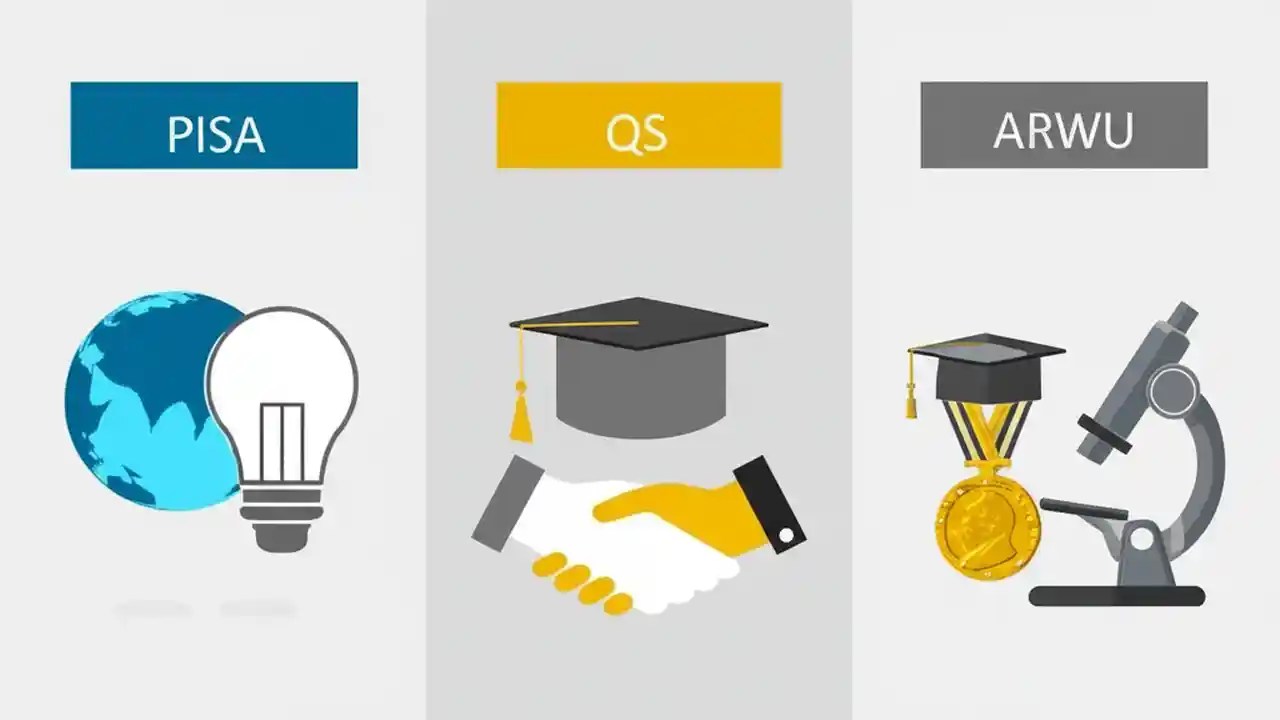 PISA

QS

ARWU