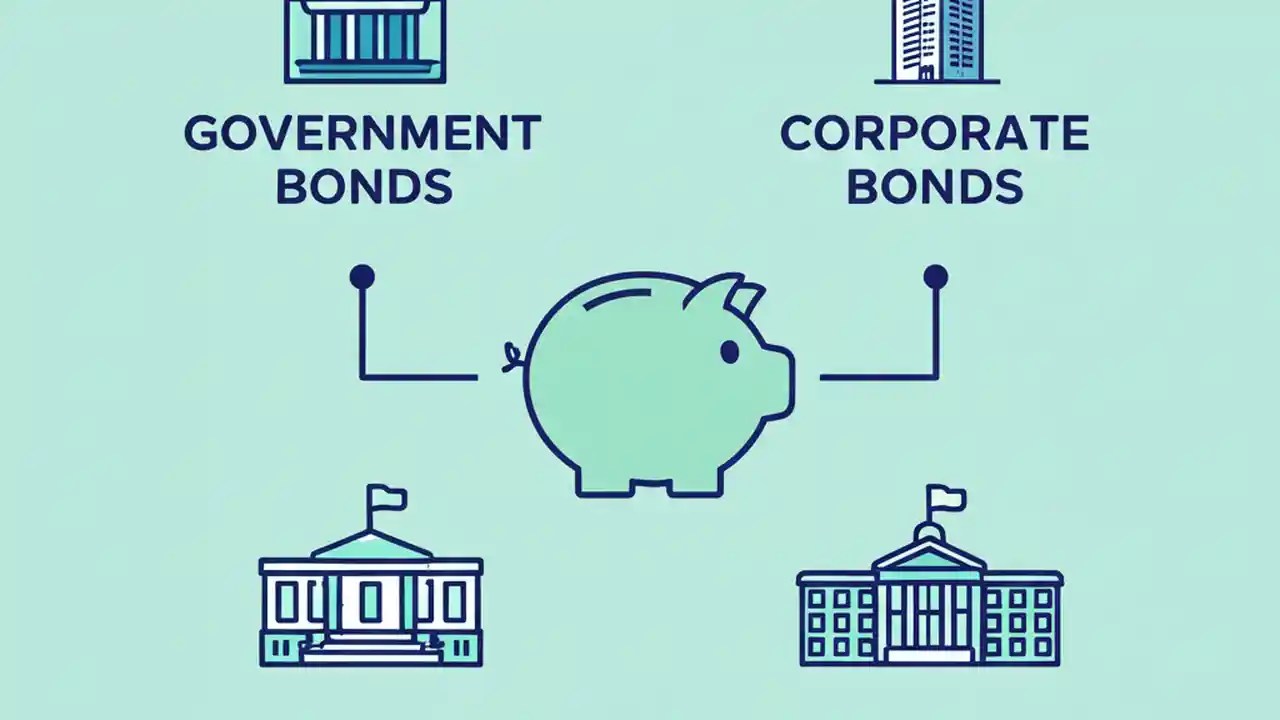 GOVERNMENT BONDS

CORPORATE BONDS