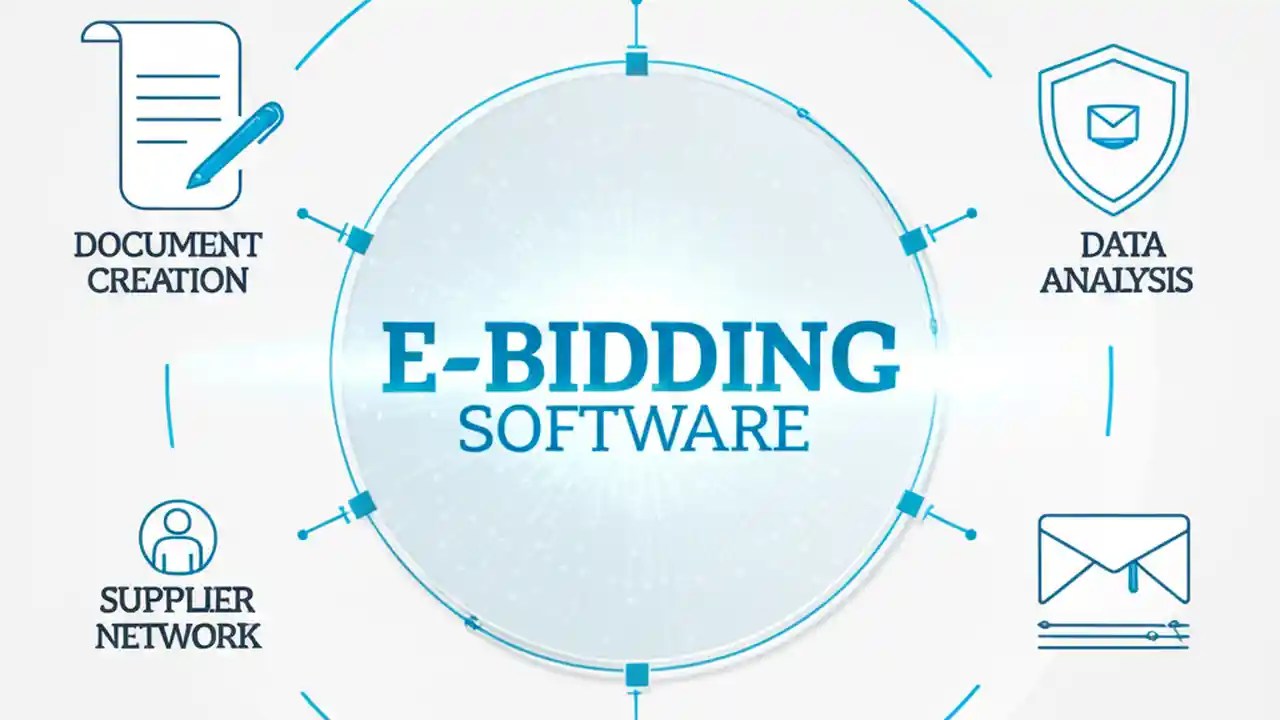 DOCUMENT CREATION

DATA ANALYSIS

E-BIDDING SOFTWARE

SUPPLIER NETWORK