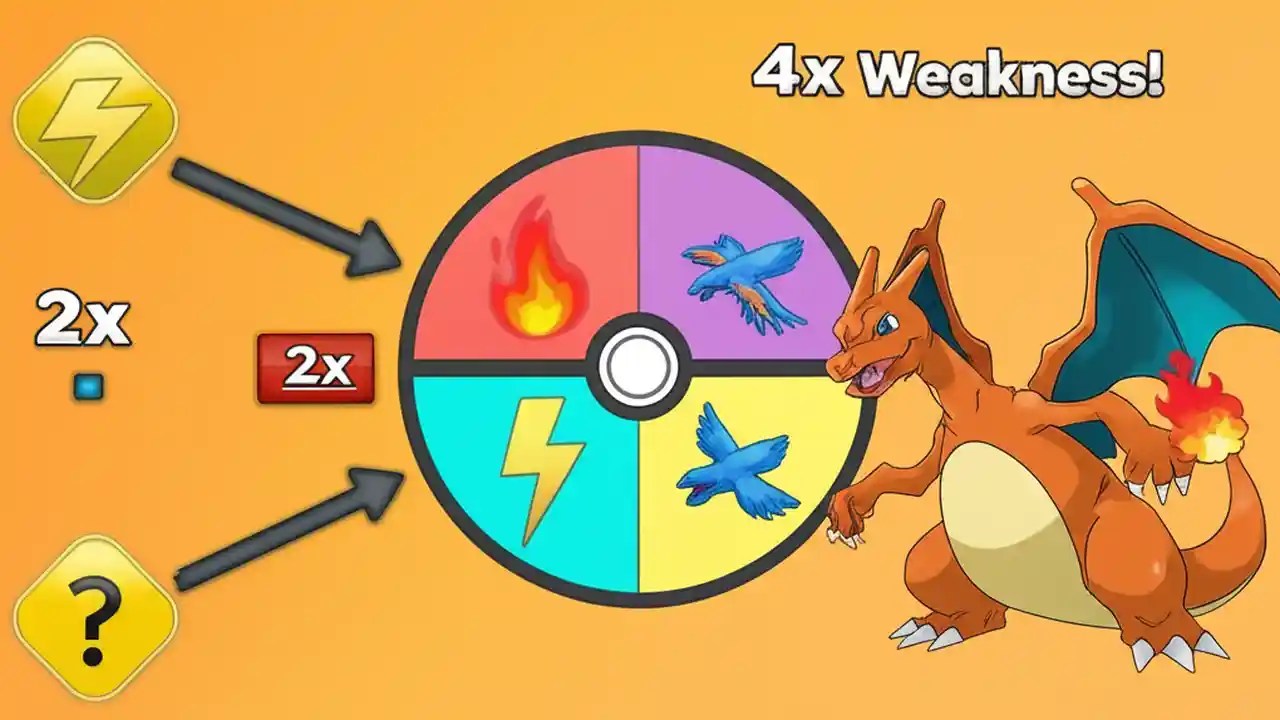 4x Weakness!

2x

2x

?