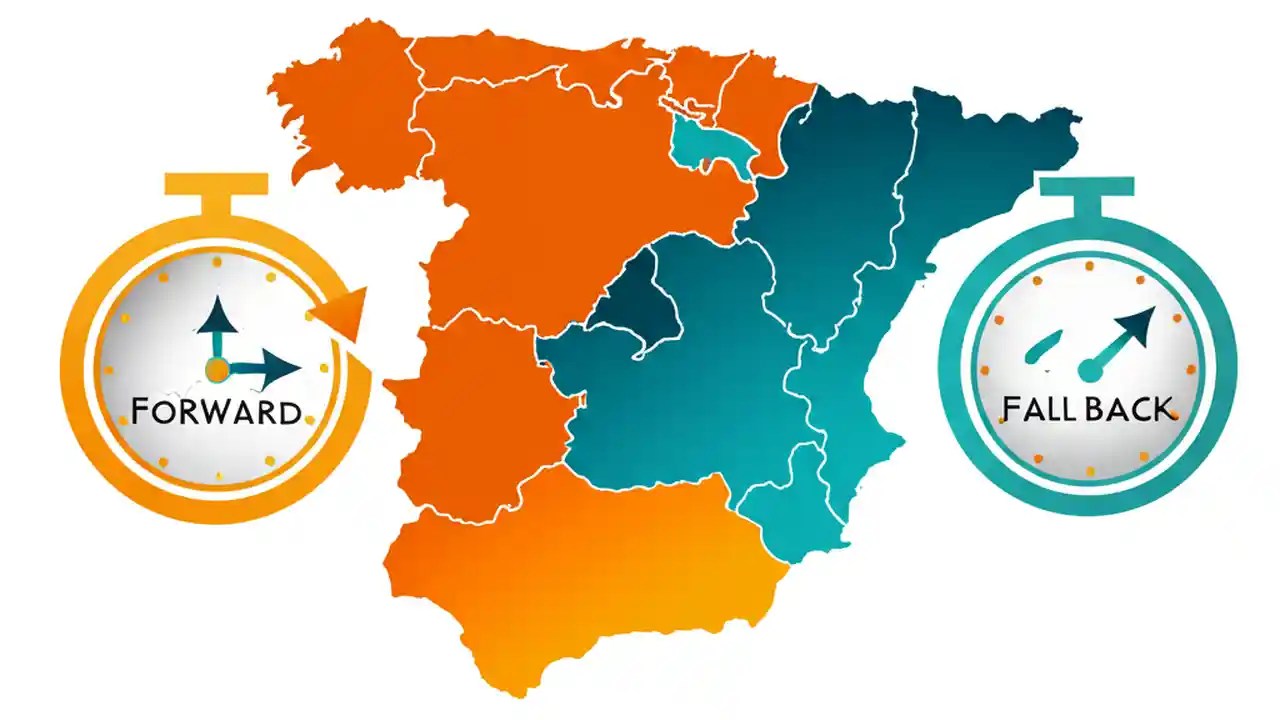 FORWARD

FALL BACK