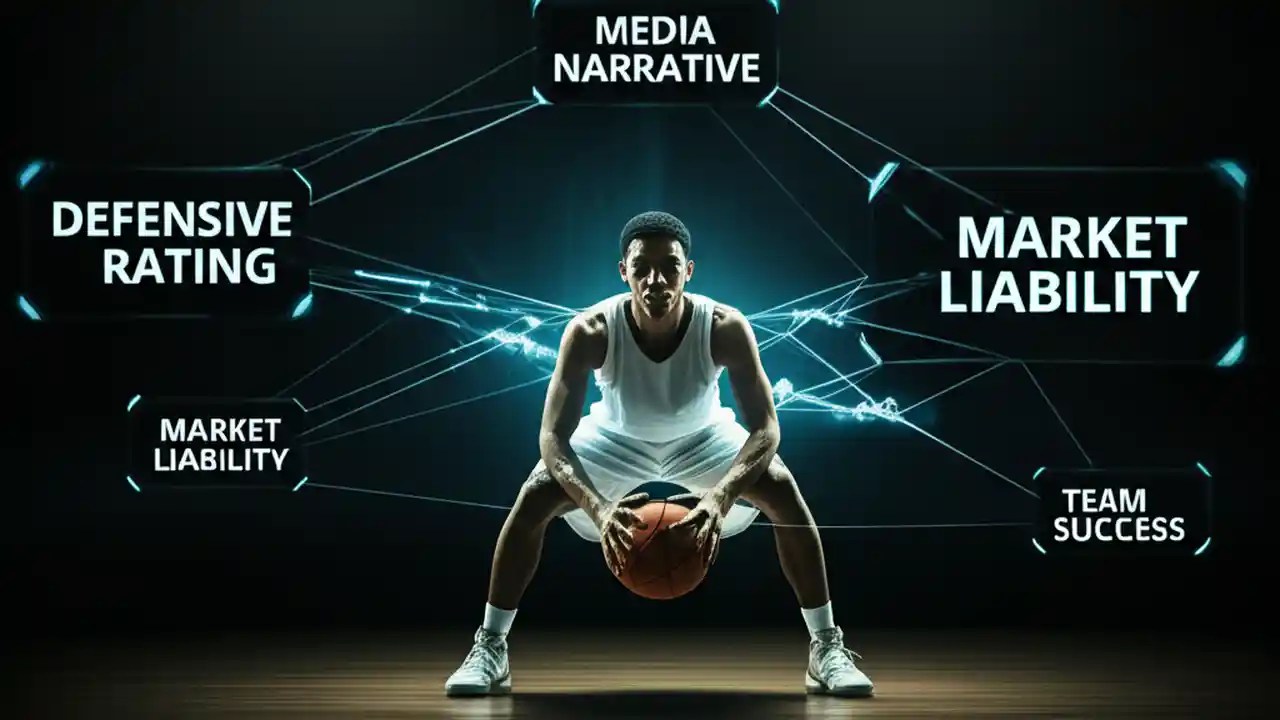 MEDIA NARRATIVE

DEFENSIVE RATING

MARKET LIABILITY

MARKET LIABILITY

TEAM SUCCESS