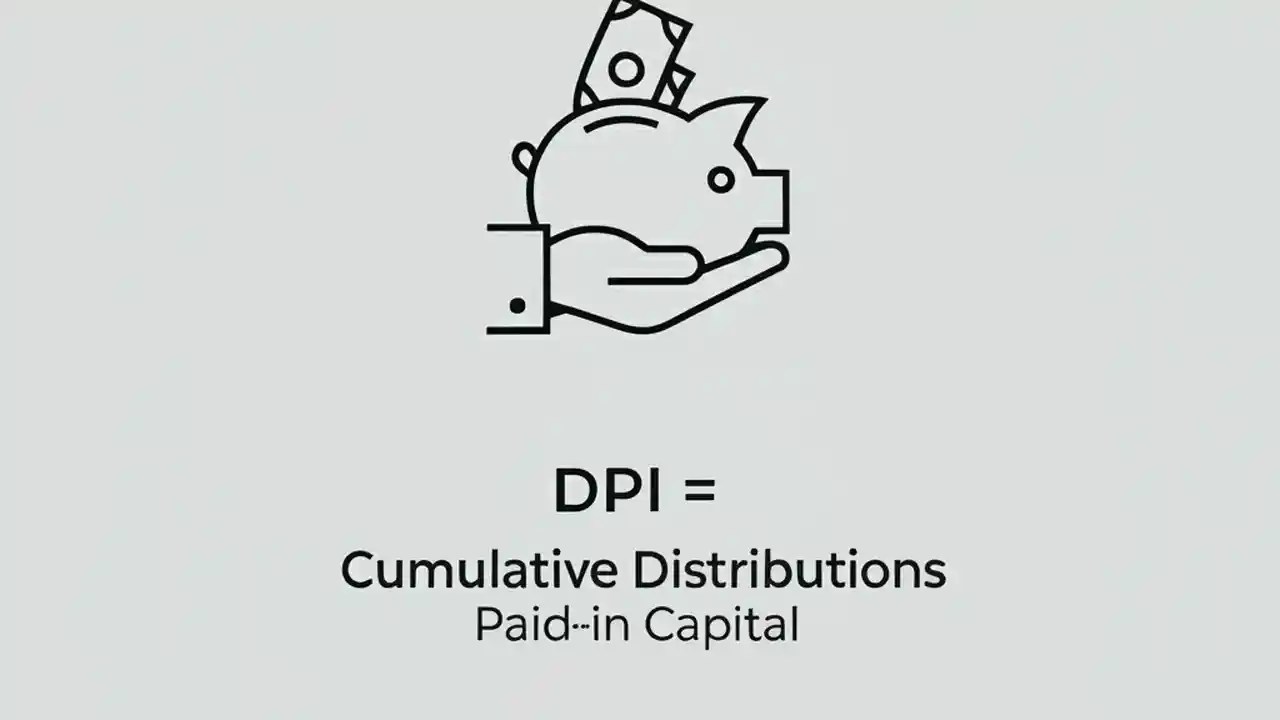 DPI =

Cumulative Distributions
Paid--in Capital