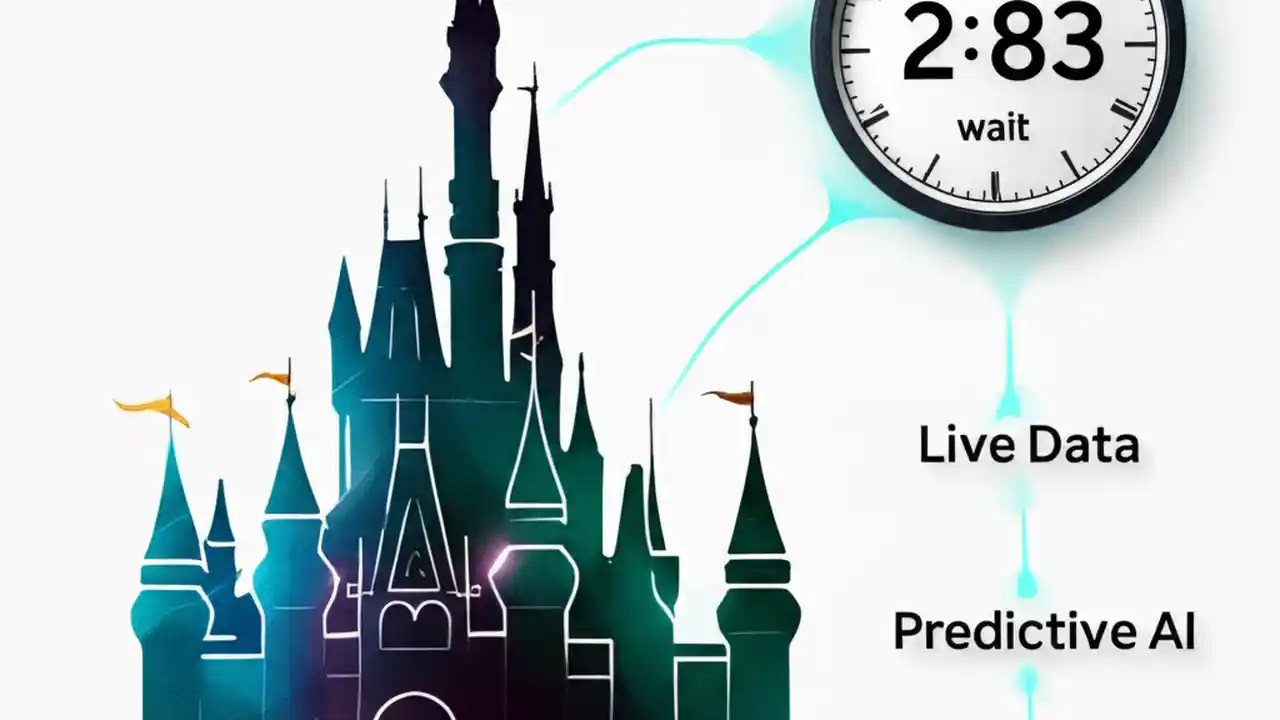 2:83
wait

Live Data

Predictive AI