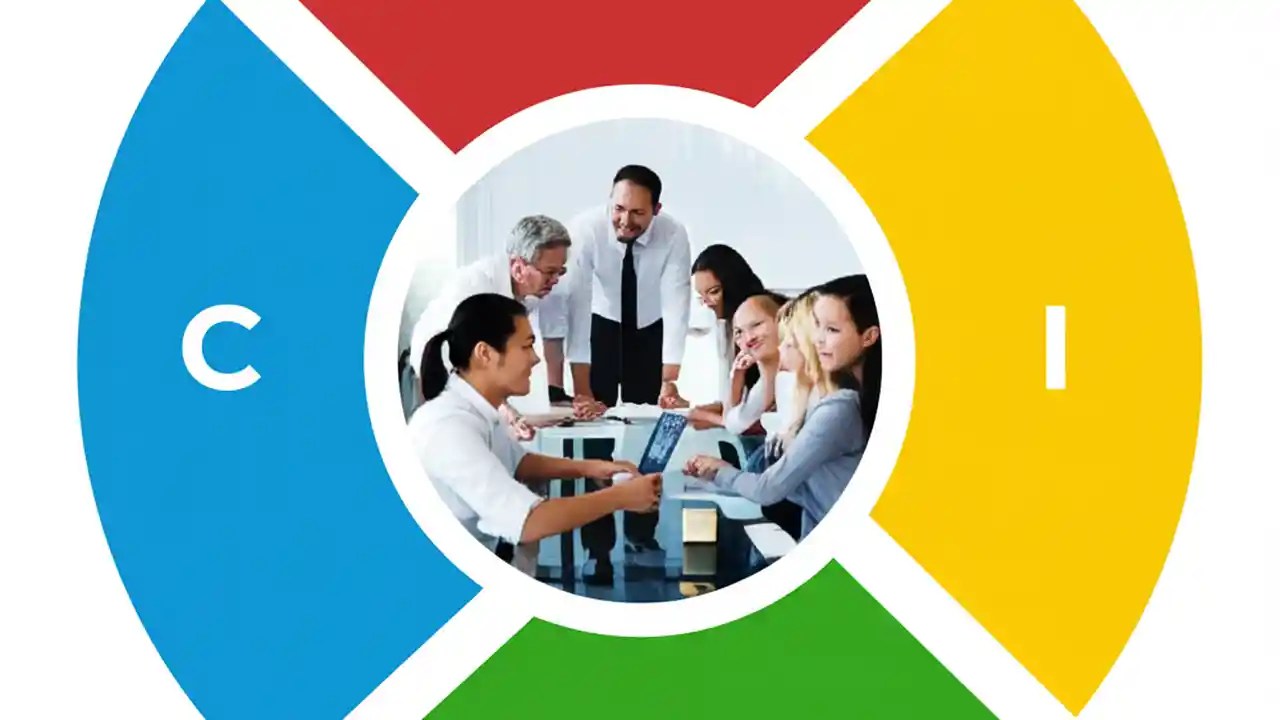 C

I