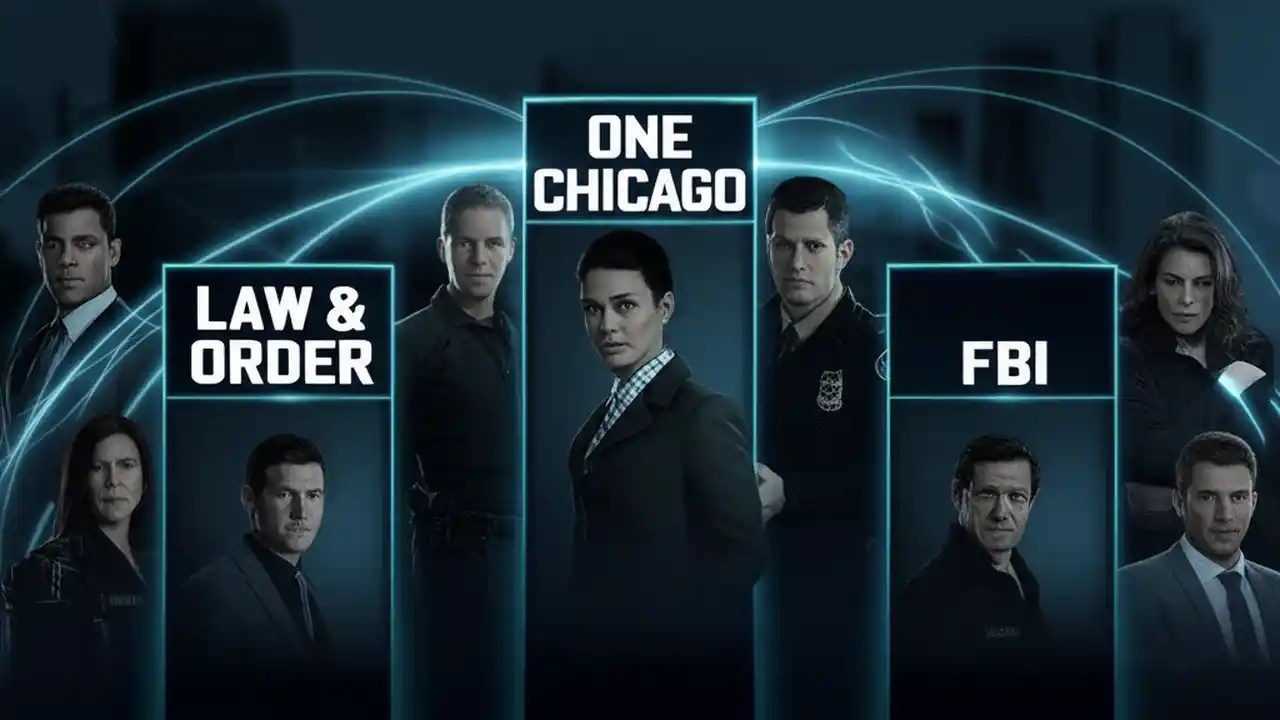 LAW & ORDER

ONE CHICAGO

FBI