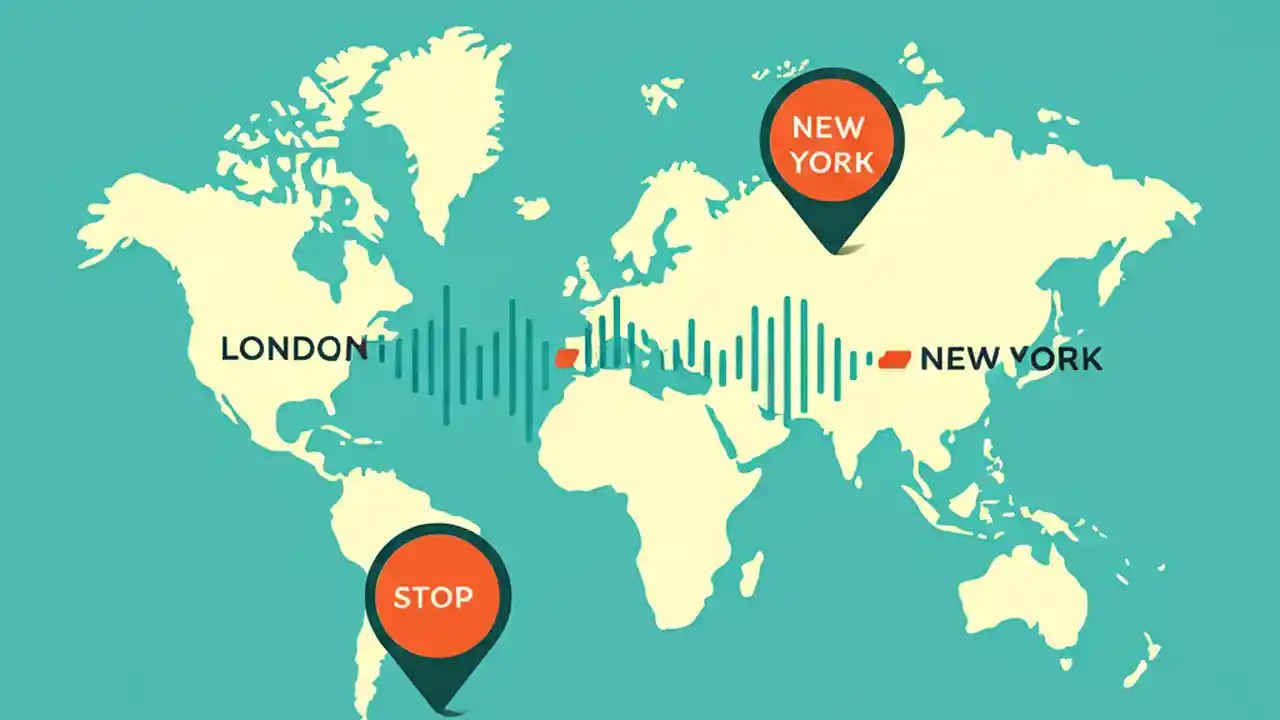 NEW YORK

LONDON

NEW YORK

STOP